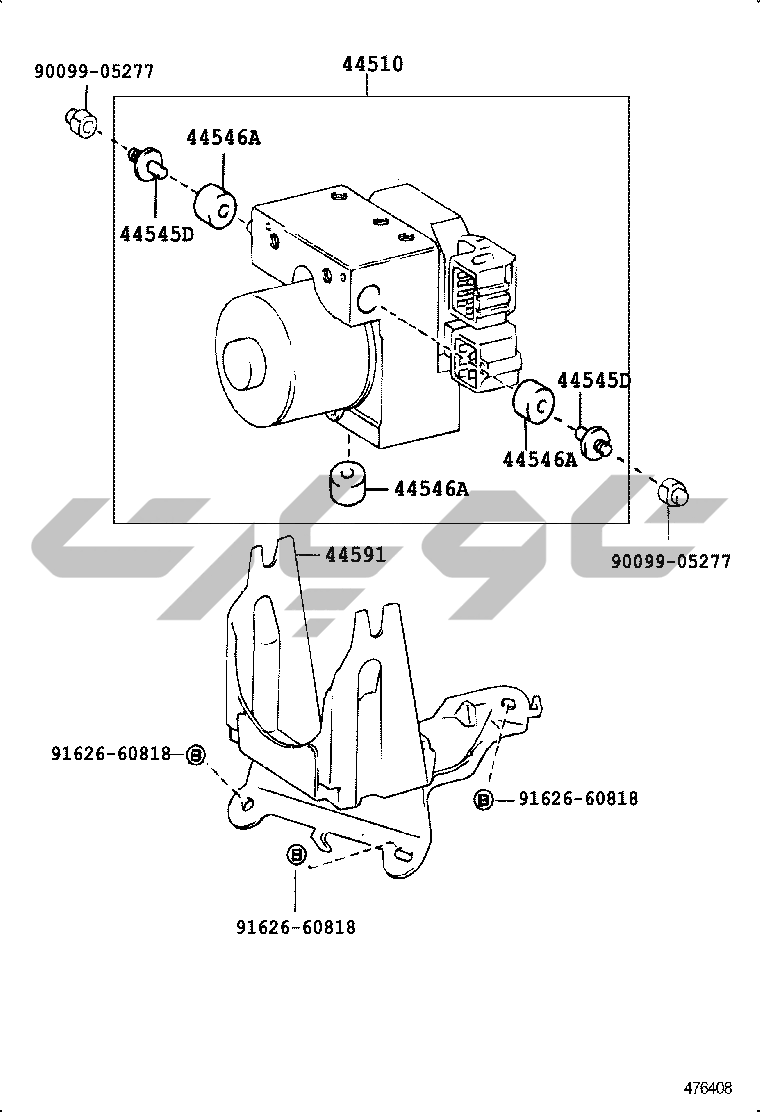 90099-05277

44510

44546A

44545D

44545D

44546A

44546A

90099-05277

44591

91626-60818

B

B

91626-60818

B

91626-60818

476408