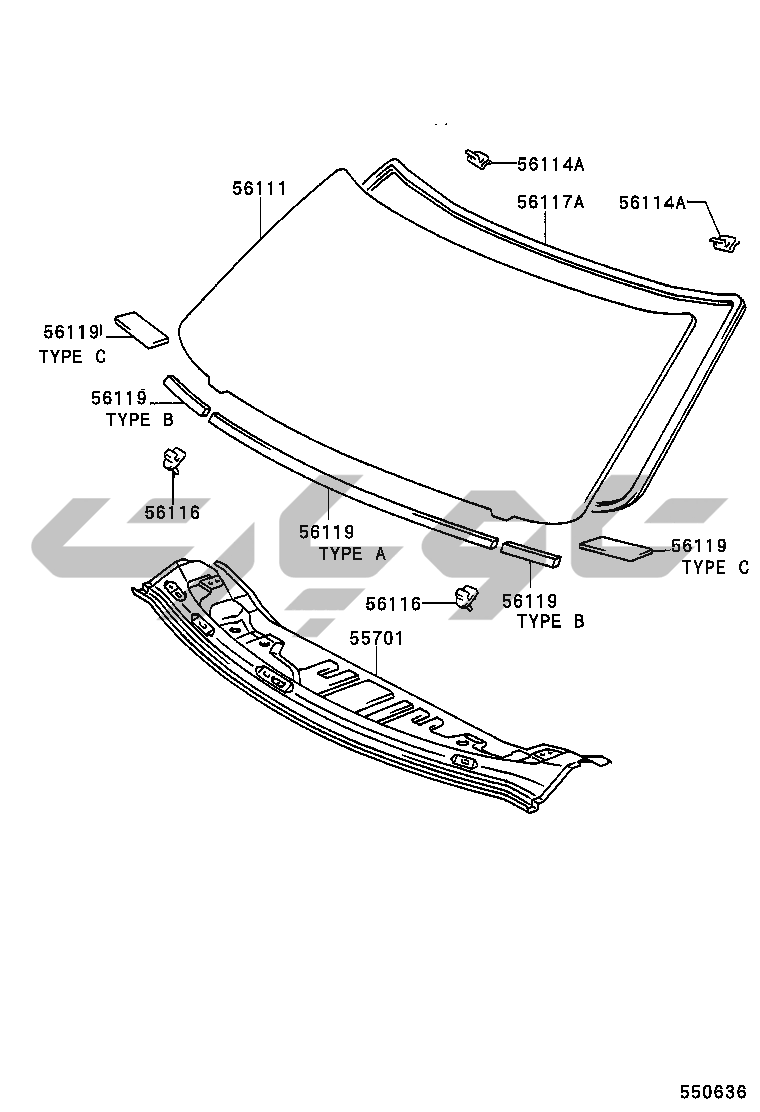 56114A
56111
56117A
56114A
56119
TYPE C
56119
TYPE B
56116
56119
TYPE A
56119
TYPE C
56116
56119
TYPE B
55701
550636