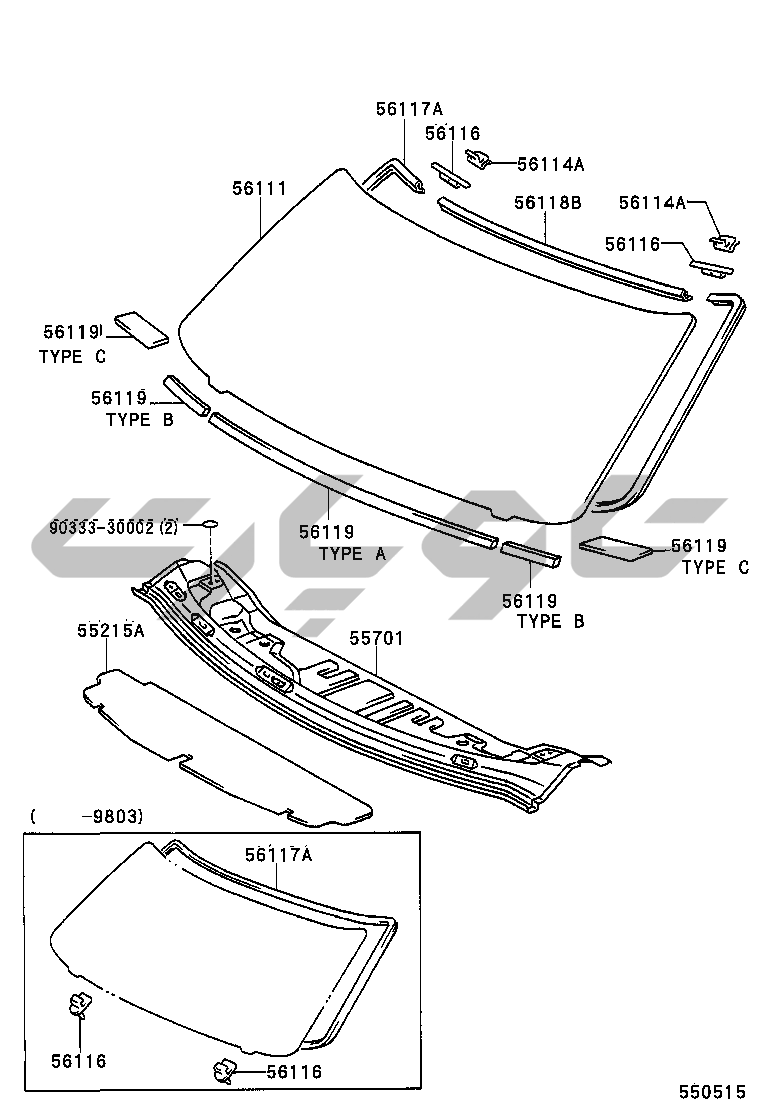 56117A
56116
56114A
56111
56118B
56114A
56116
56119
TYPE C
56119
TYPE B
90333-30002 (2)
56119
TYPE A
56119
TYPE C
56119
TYPE B
55215A
55701
( -9803)
56117A
56116
56116
550515