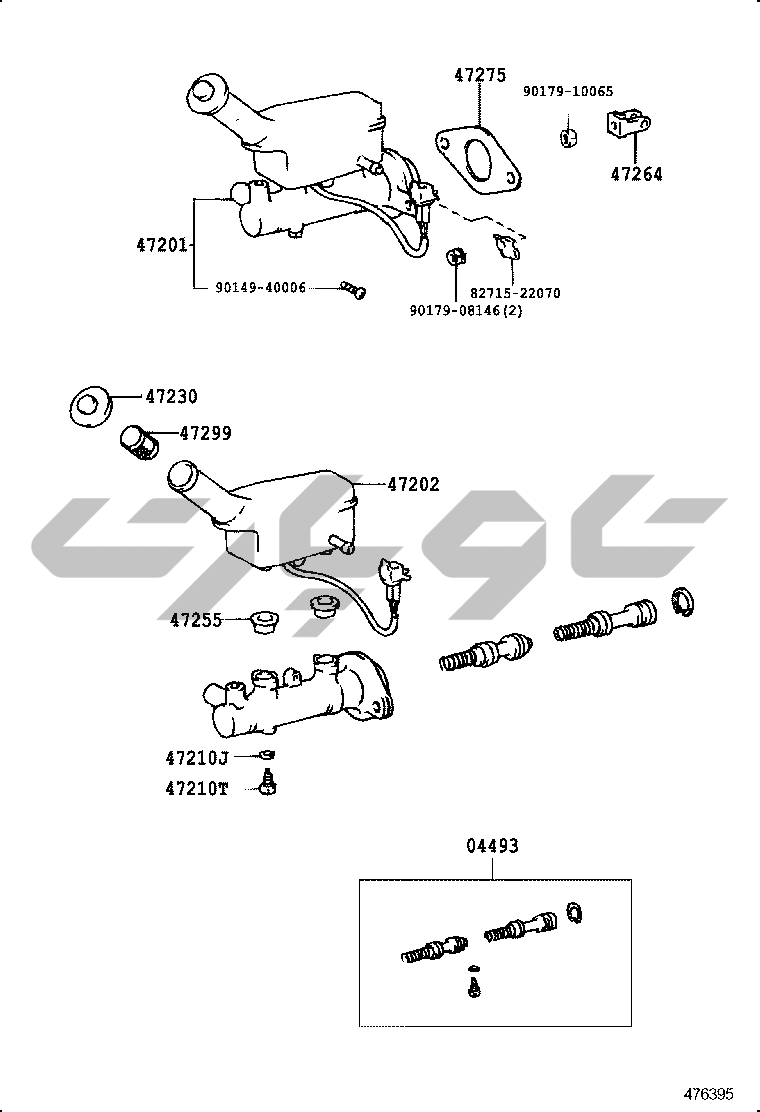 47275
90179-10065
47264
47201
90149-40006
82715-22070
90179-08146(2)
47230
47299
47202
47255
47210J
47210T
04493
476395