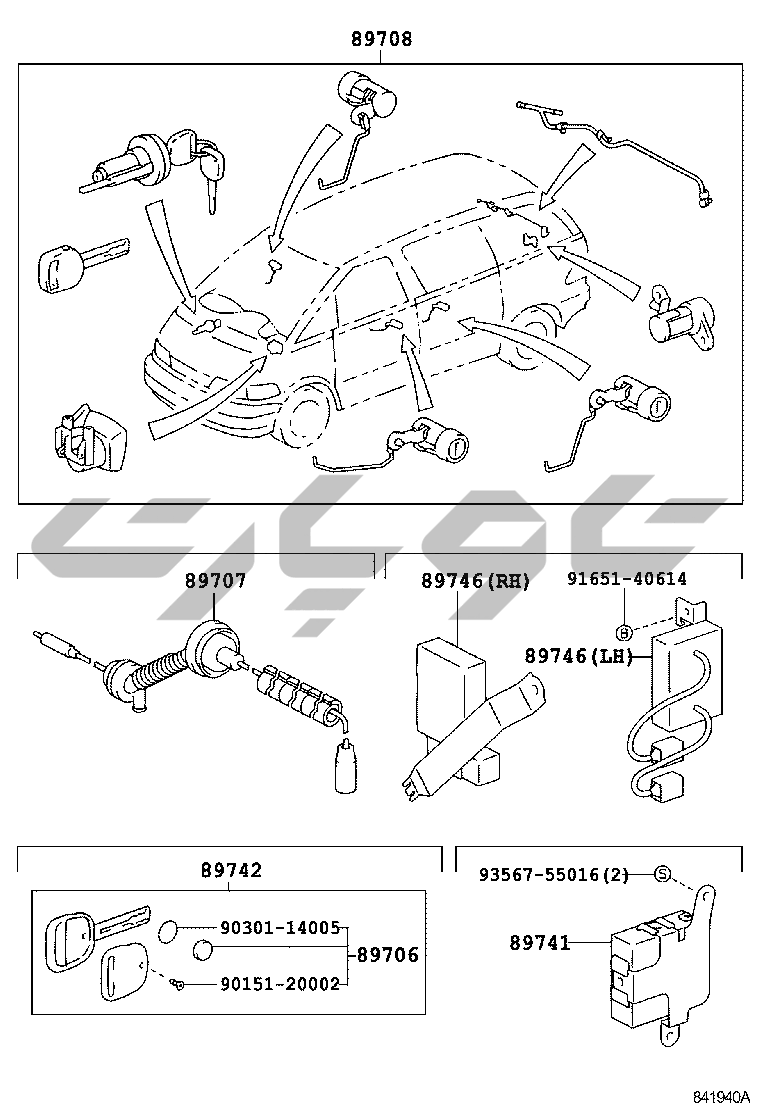 89708

89707

89746(RH)

91651-40614

B

89746(LH)

89742

90301-14005

89706

90151-20002

93567-55016(2)

S

89741

841940A