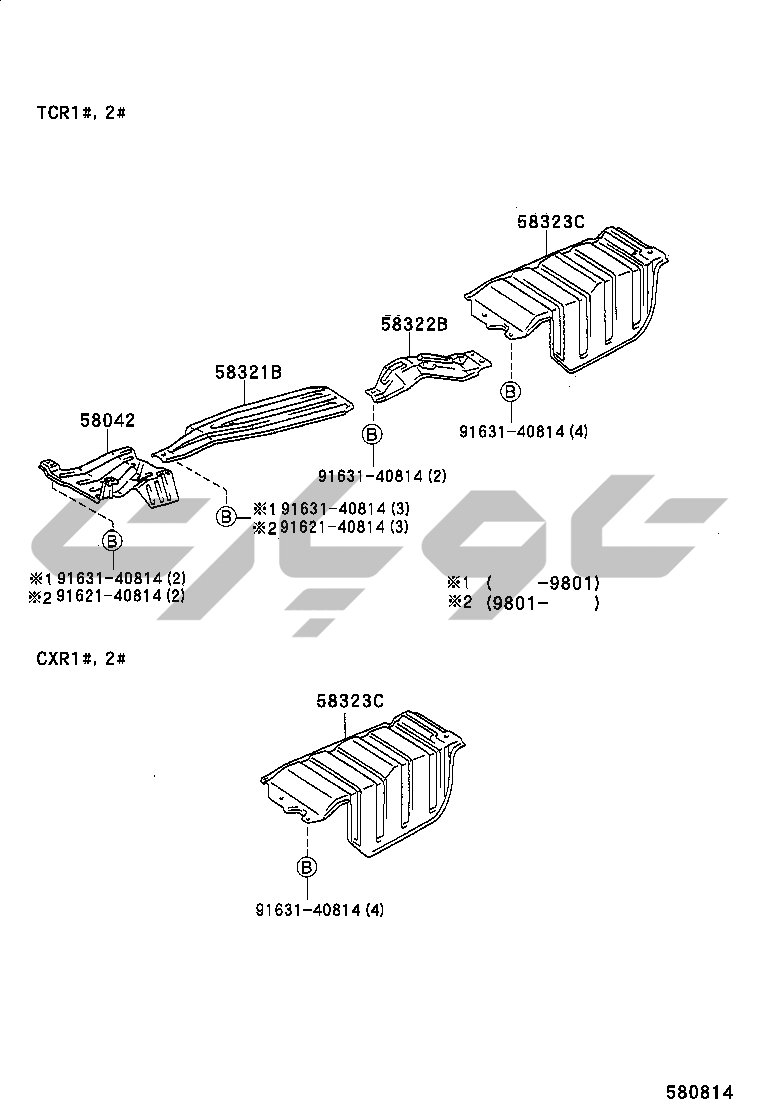 TCR1#, 2#

58323C

58322B

58321B

58042

B

91631-40814 (4)

B

91631-40814 (2)

B

※1 91631-40814 (3)
※2 91621-40814 (3)

B

※1 91631-40814 (2)
※2 91621-40814 (2)

※1 ( -9801)
※2 (9801- )

CXR1#, 2#

58323C

B

91631-40814 (4)

580814