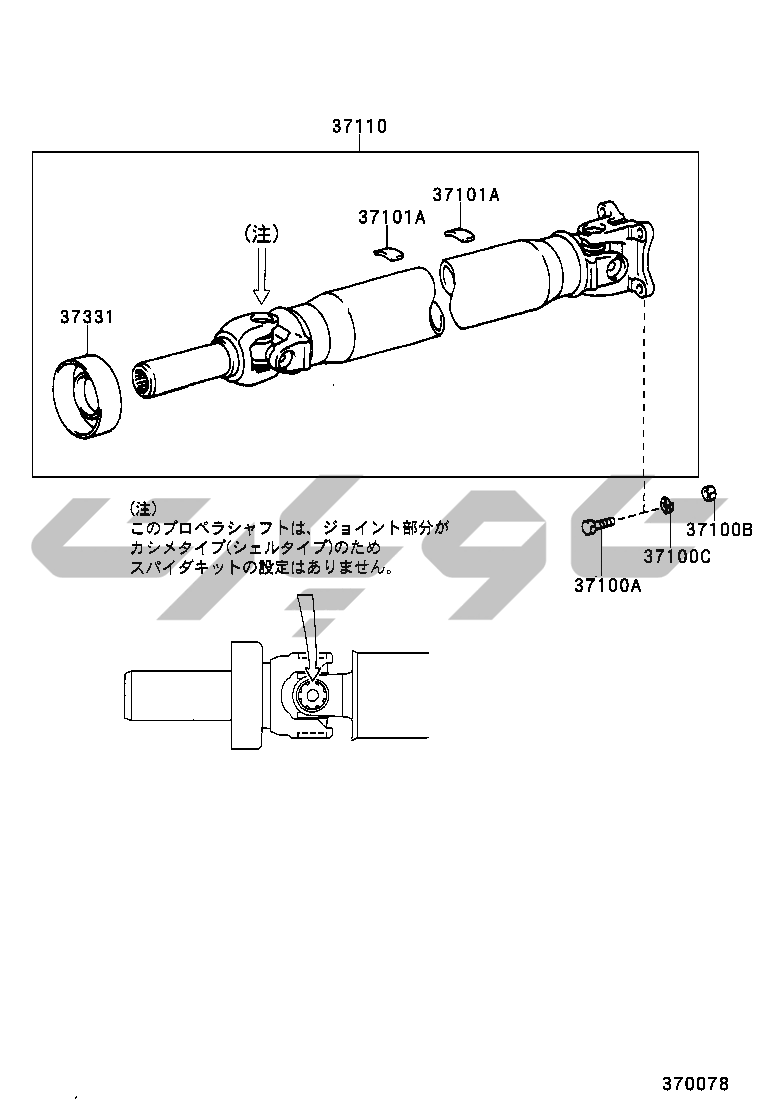 37110

37101A

37101A

(注)

37331

(注)
このプロペラシャフトは、ジョイント部分が
カシメタイプ(シェルタイプ)のため
スパイダキットの設定はありません。

37100B

37100C

37100A

370078