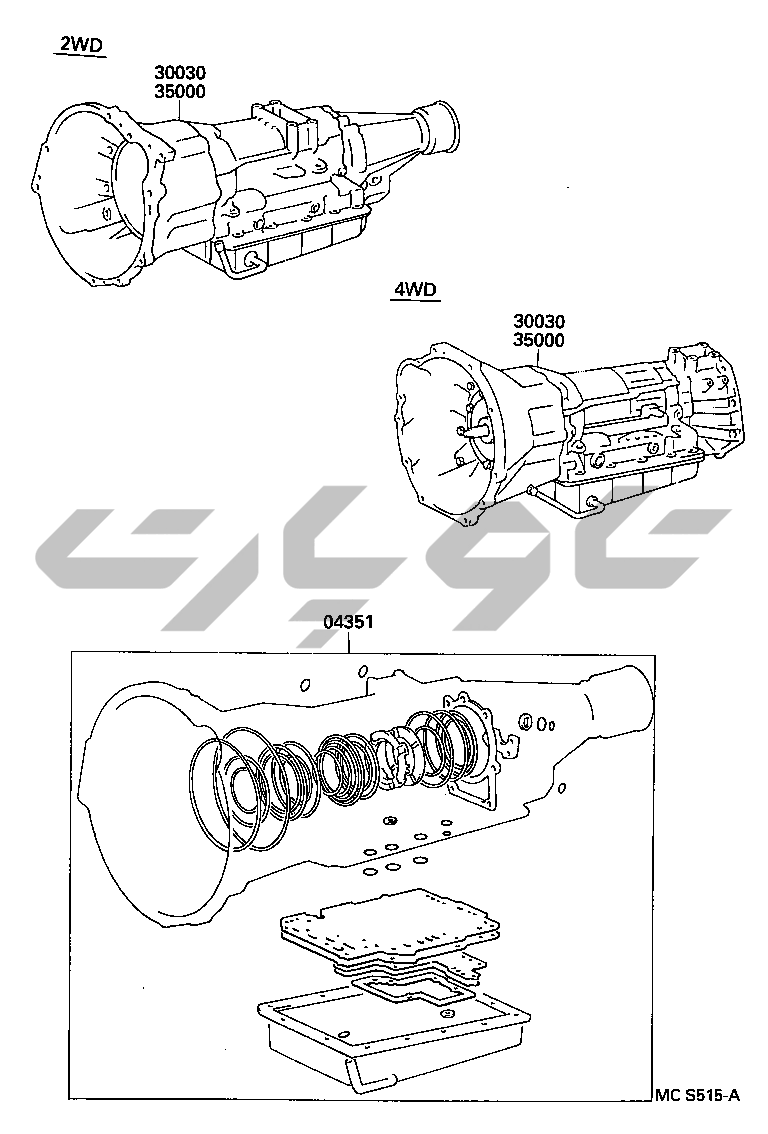 2WD

30030
35000

4WD

30030
35000

04351

MC S515-A