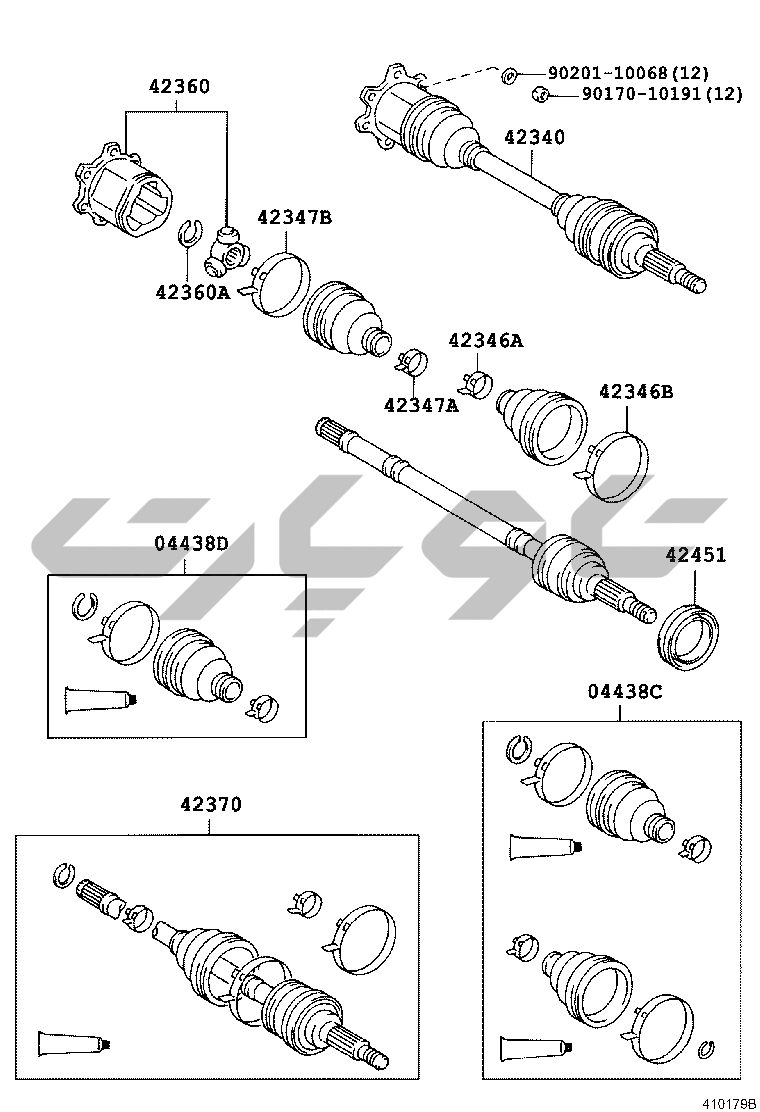 42360
90201-10068(12)
90170-10191(12)
42340
42347B
42360A
42346A
42347A
42346B
04438D
42451
04438C
42370
410179B