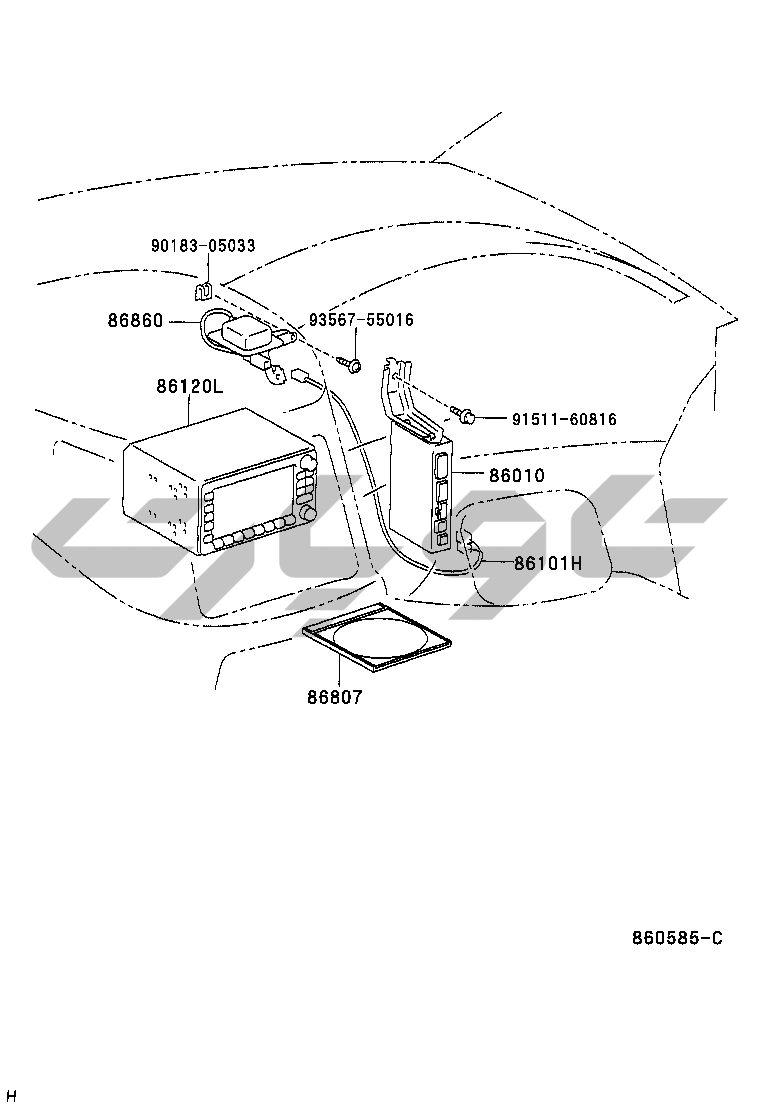 90183-05033
86860
93567-55016
86120L
91511-60816
86010
86101H
86807
860585-C
H