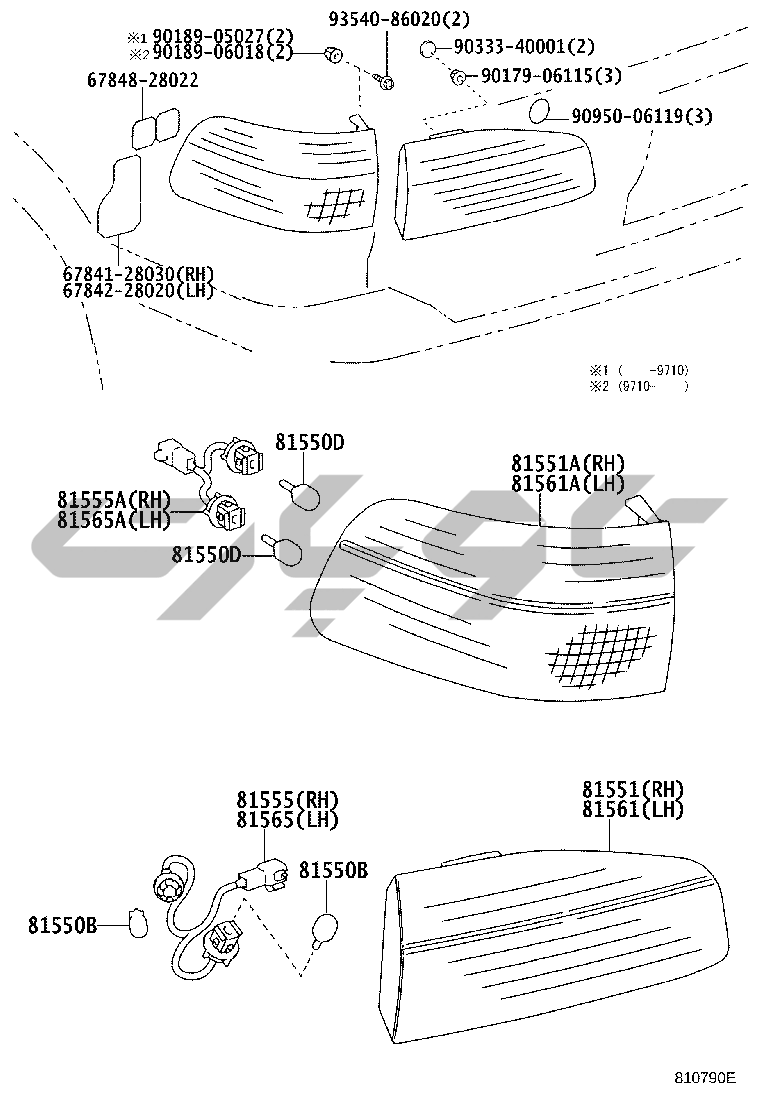 93540-86020(2)
※1 90189-05027(2)
※2 90189-06018(2)
90333-40001(2)
90179-06115(3)
67848-28022
90950-06119(3)
67841-28030(RH)
67842-28020(LH)
※1 ( -9710)
※2 (9710- )
81550D
81551A(RH)
81561A(LH)
81555A(RH)
81565A(LH)
81550D
81555(RH)
81565(LH)
81551(RH)
81561(LH)
81550B
81550B
810790E