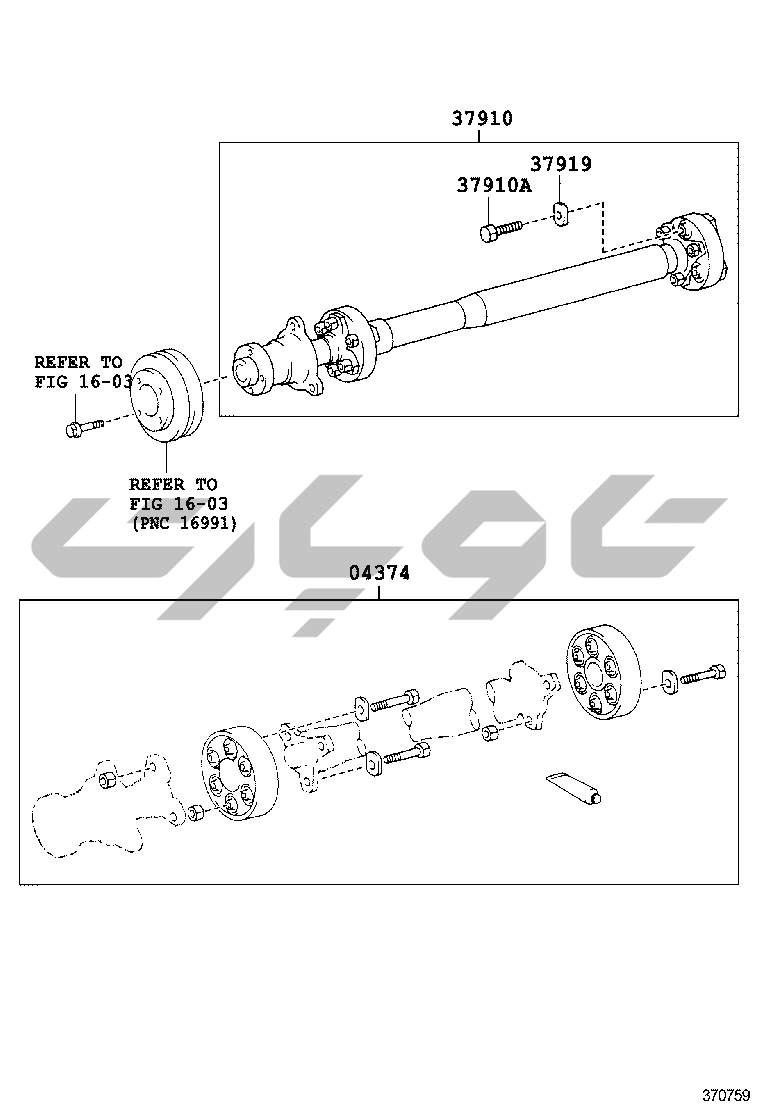 37910

37919

37910A

REFER TO FIG 16-03

REFER TO FIG 16-03 (PNC 16991)

04374

370759