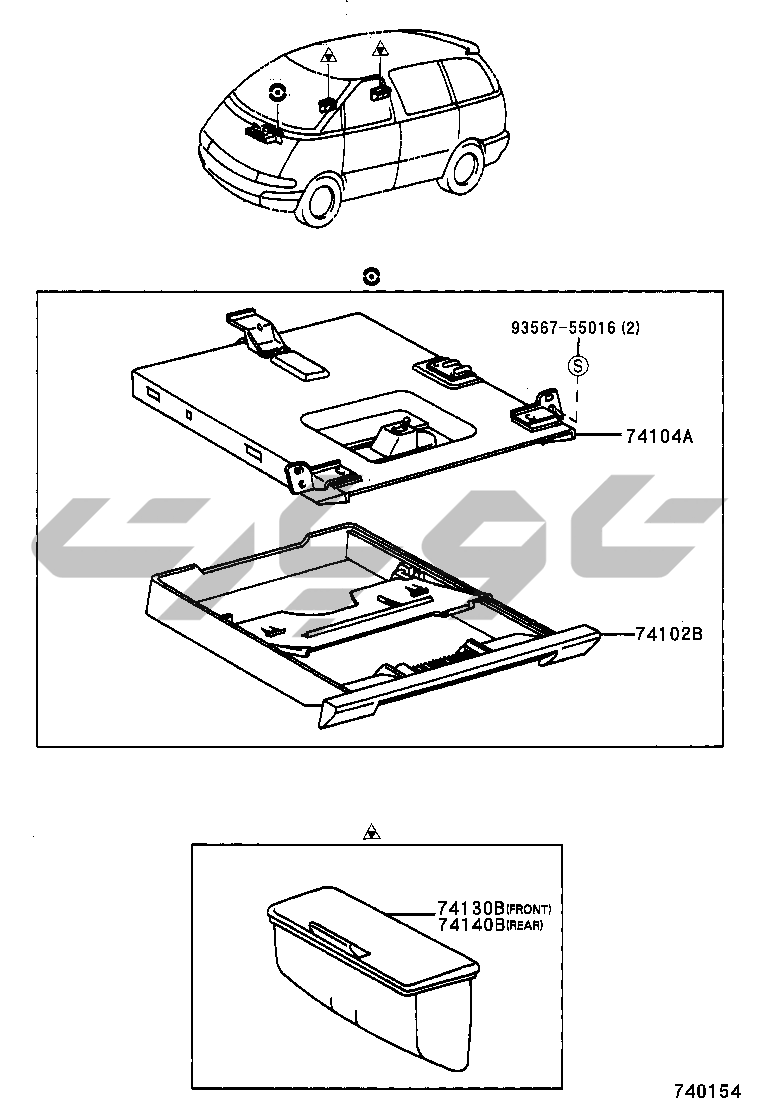 93567-55016 (2)

S

74104A

74102B

74130B(FRONT)
74140B(REAR)

740154