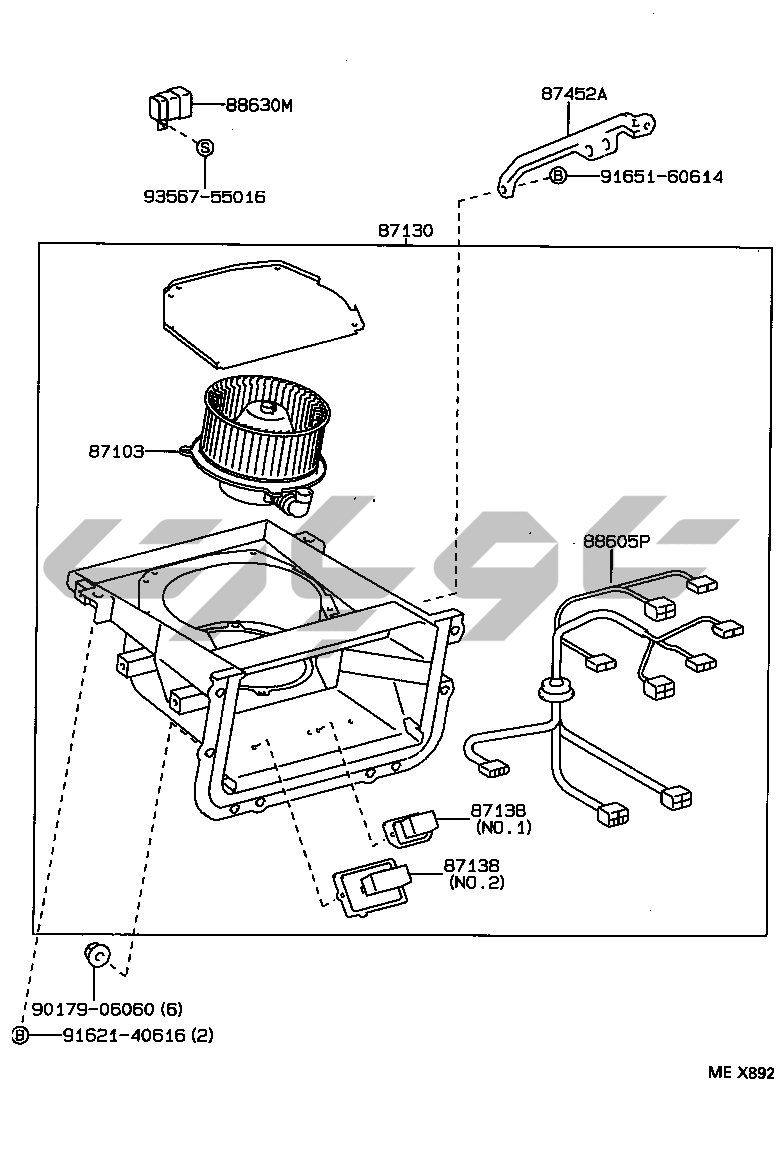 88630M
S
93567-55016
87452A
B 91651-60614
87130
87103
88605P
87138
(NO.1)
87138
(NO.2)
90179-06060 (6)
B 91621-40616 (2)
ME X892