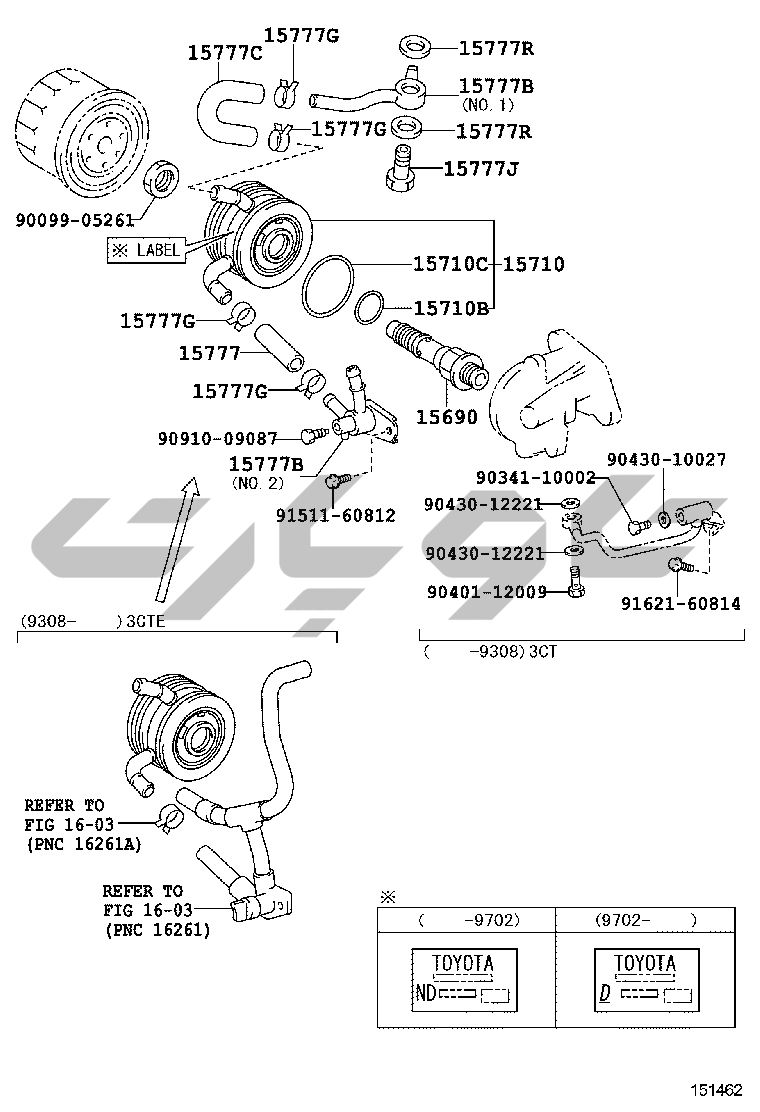 15777C
15777G
15777R
15777B
(NO. 1)
15777G
15777R
15777J
90099-05261
※ LABEL
15710C
15710
15710B
15777G
15777
15777G
15690
90910-09087
15777B
(NO. 2)
91511-60812
90341-10002
90430-10027
90430-12221
90430-12221
90401-12009
91621-60814
(9308- ) 3GTE
( -9308) 3CT
REFER TO
FIG 16-03
(PNC 16261A)
REFER TO
FIG 16-03
(PNC 16261)
※

| ( -9702) | (9702- ) |
|---|---|
| TOYOTA ND | TOYOTA D |

151462