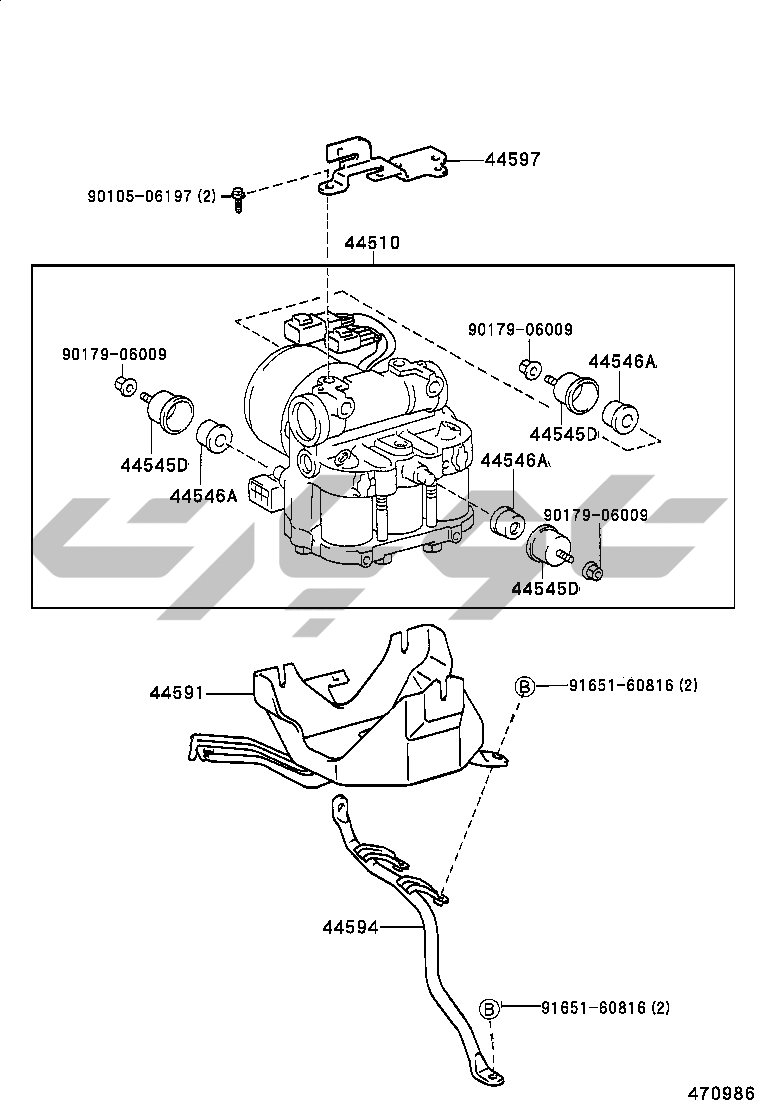 44597
90105-06197 (2)
44510
90179-06009
90179-06009
44546A
44545D
44545D
44546A
44546A
90179-06009
44545D
44591
B 91651-60816 (2)
44594
B 91651-60816 (2)
470986