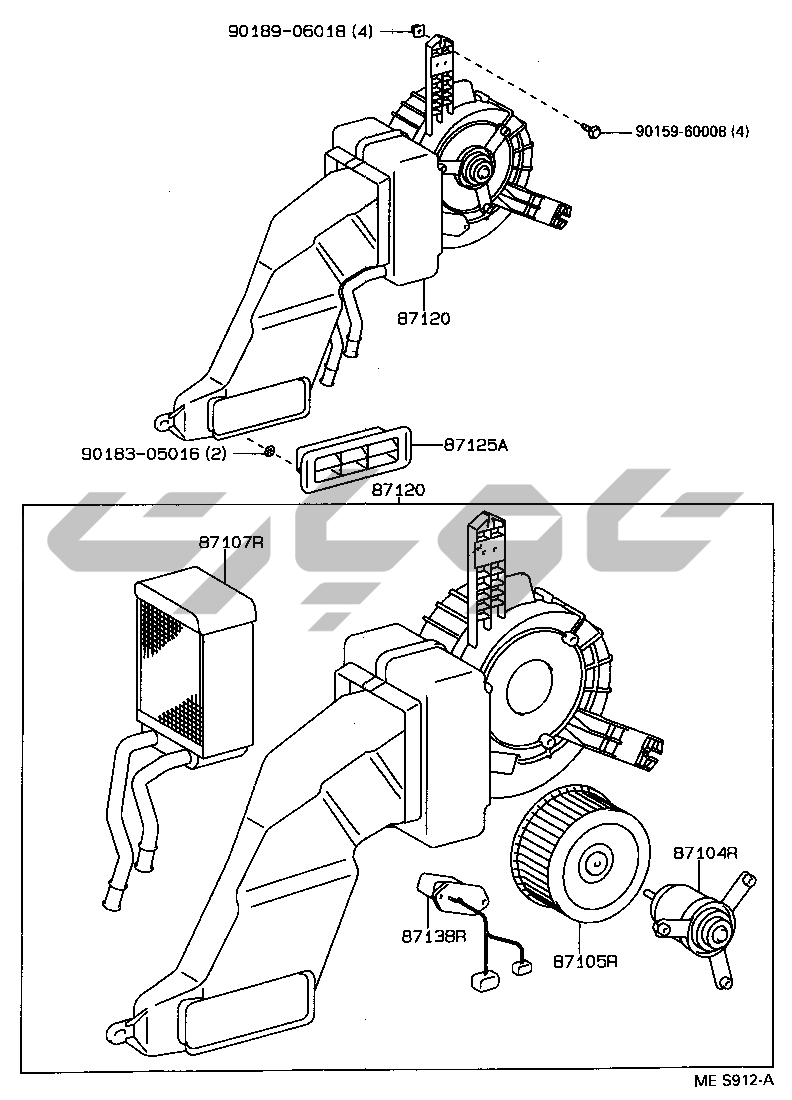 90189-06018 (4)
90159-60008 (4)
87120
90183-05016 (2)
87125A
87120
87107R
87104R
87138R
87105R
ME S912-A