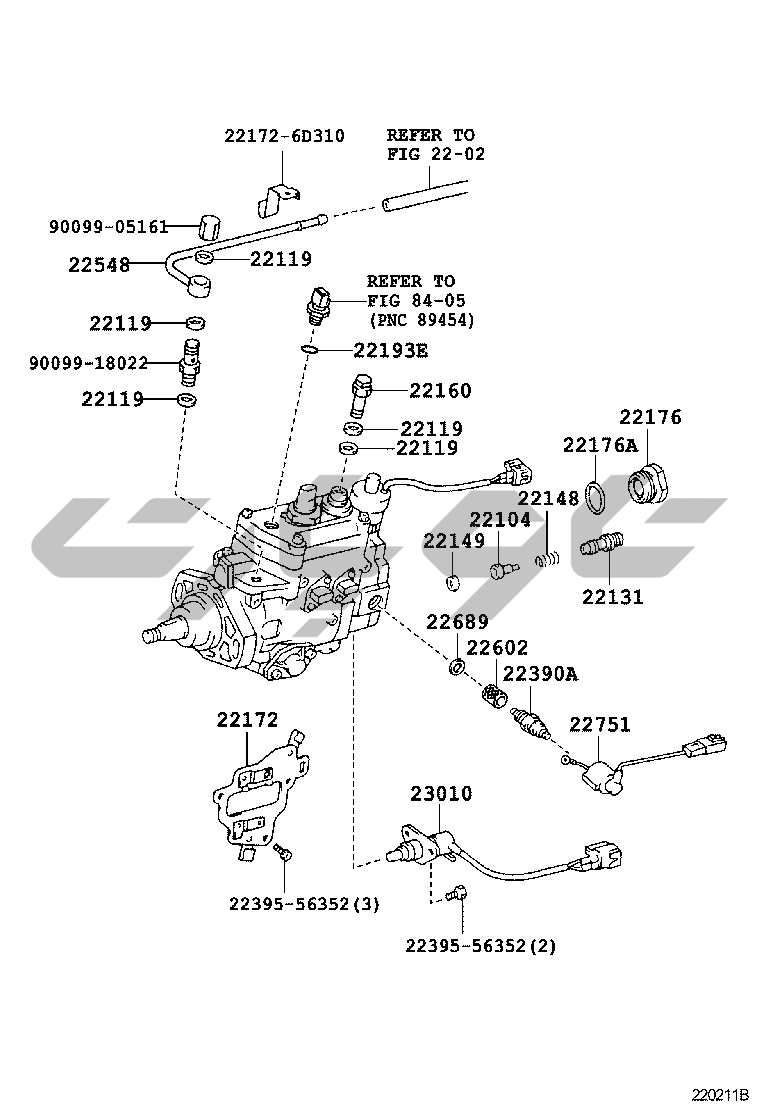 22172-6D310

REFER TO
FIG 22-02

90099-05161

22548

22119

REFER TO
FIG 84-05
(PNC 89454)

22119

90099-18022

22193E

22119

22160

22119

22119

22176

22176A

22148

22104

22149

22131

22689

22602

22390A

22751

22172

23010

22395-56352(3)

22395-56352(2)

220211B