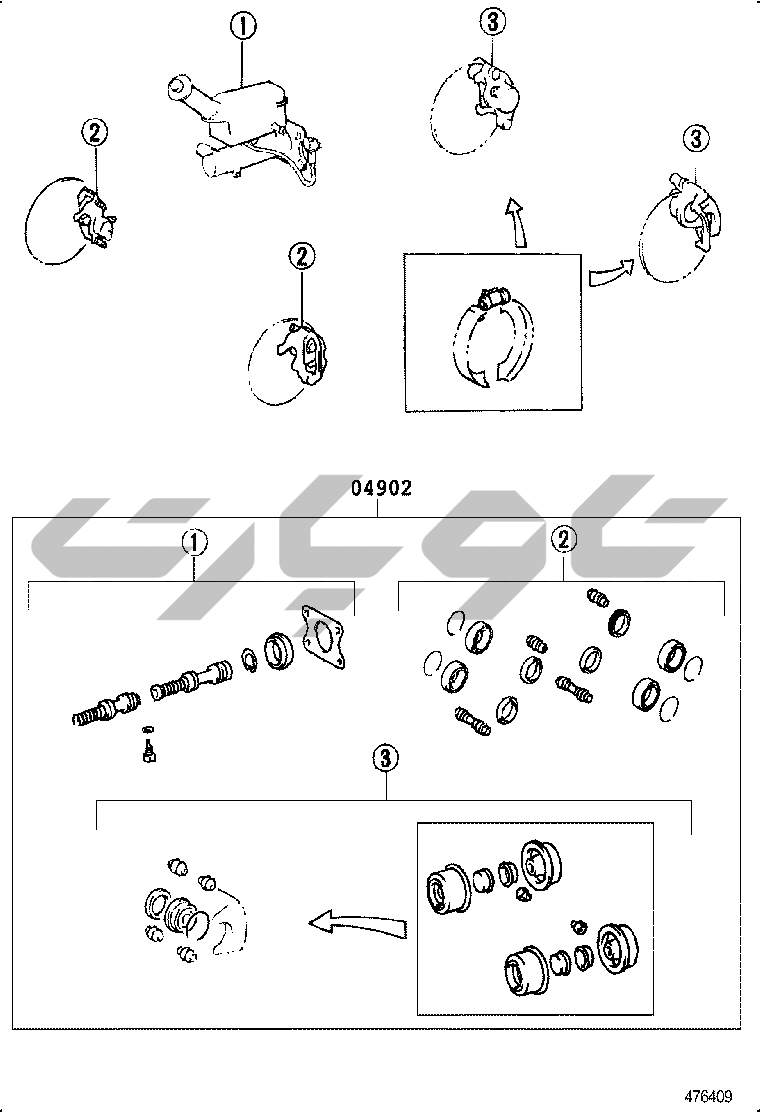 1
3
2
3
2
04902
1
2
3
476409