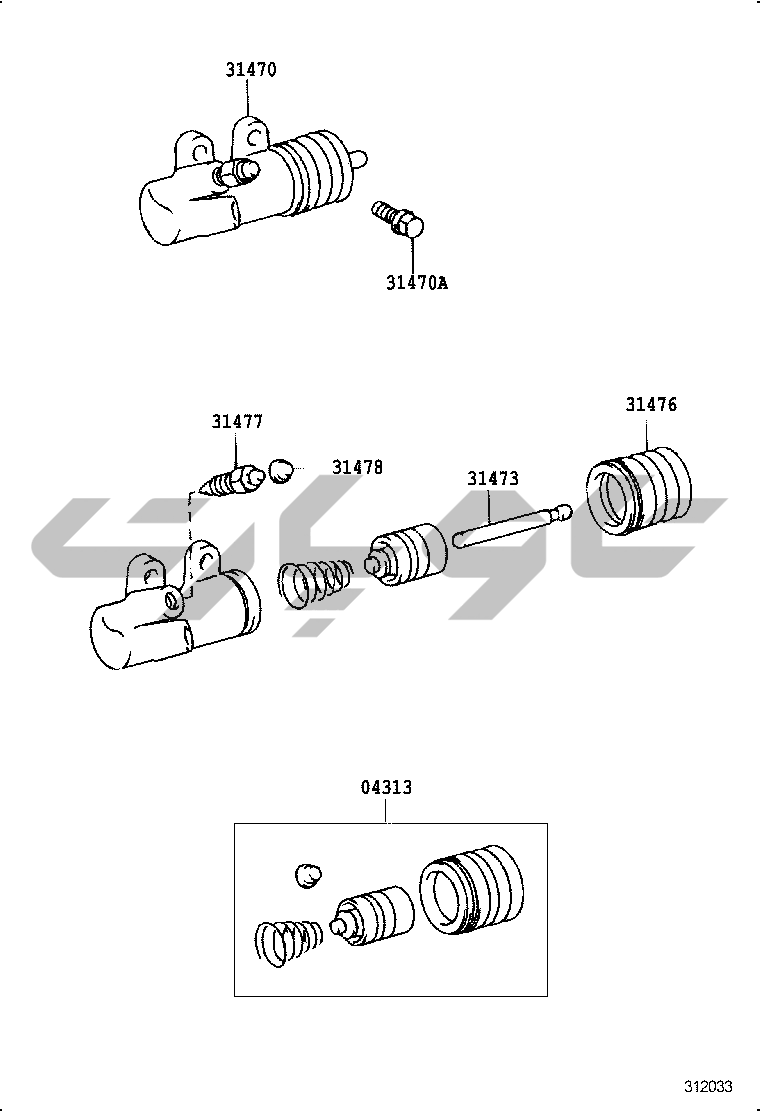 31470

31470A

31477

31478

31473

31476

04313

312033