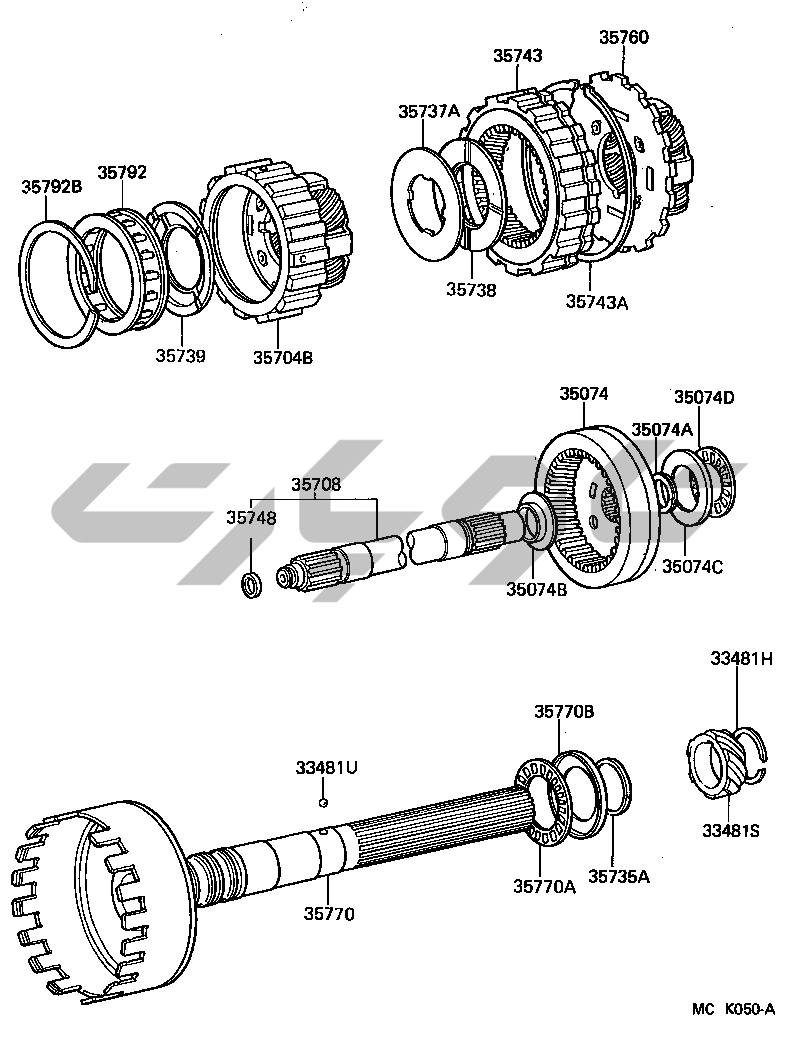 35743
35760
35737A
35792B
35792
35738
35743A
35739
35704B
35074
35074D
35074A
35708
35748
35074C
35074B
33481H
35770B
33481U
33481S
35770A
35735A
35770
MC K050-A