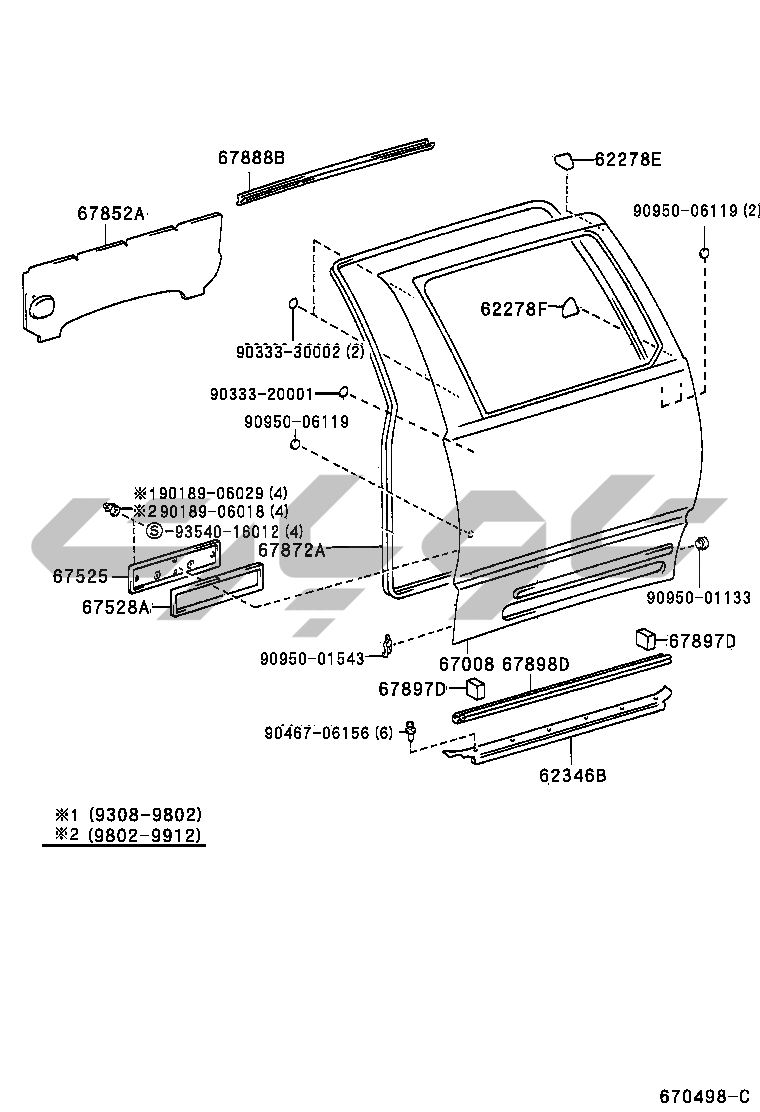 67888B
62278E
67852A
90950-06119 (2)
62278F
90333-30002 (2)
90333-20001
90950-06119
※1 90189-06029 (4)
※2 90189-06018 (4)
Ⓢ-93540-16012 (4)
67872A
67525
67528A
90950-01133
90950-01543
67008
67898D
67897D
67897D
90467-06156 (6)
62346B
※1 (9308-9802)
※2 (9802-9912)
670498-C