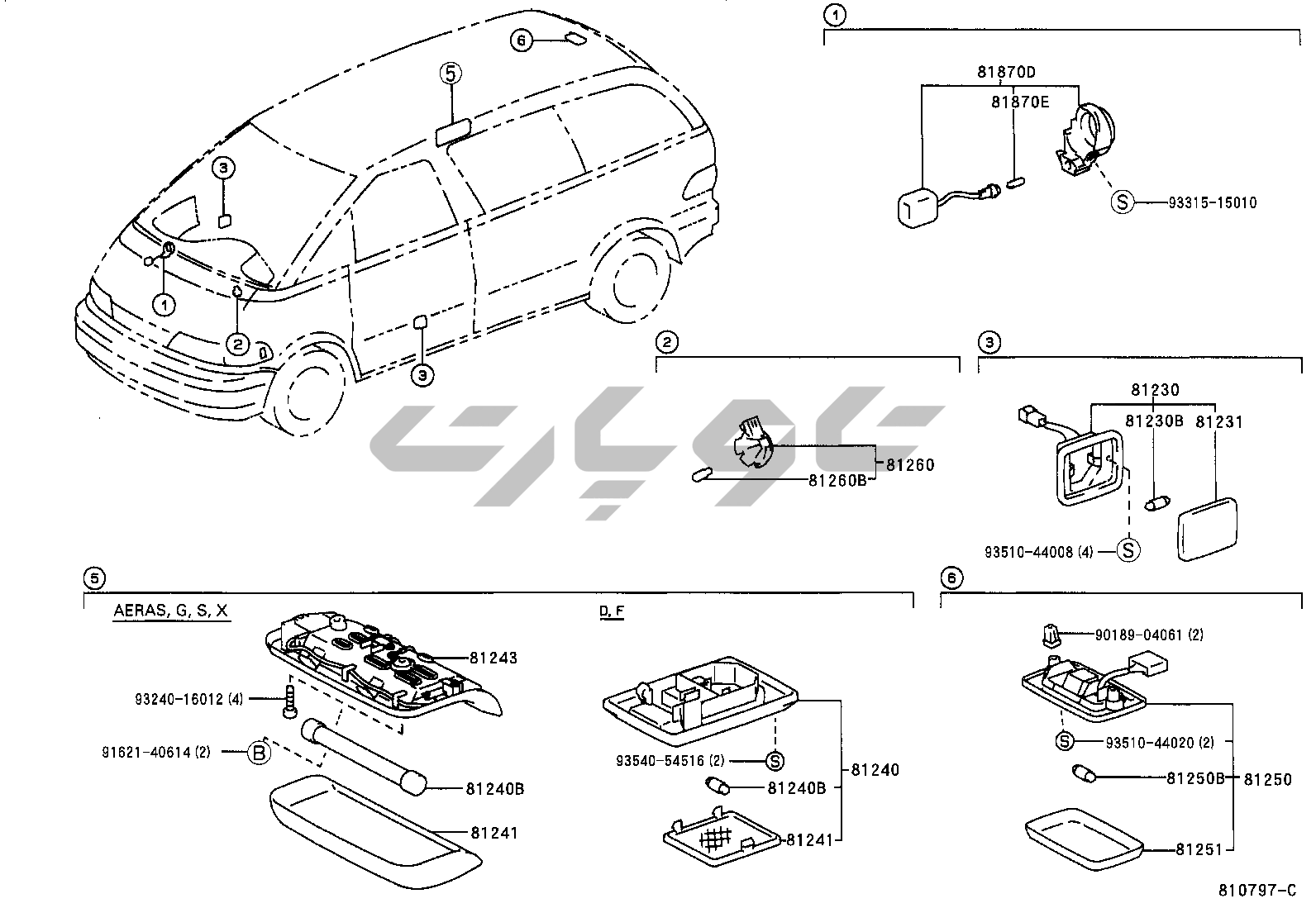 6
5
3
1
2
3

1
81870D
81870E
S 93315-15010

2
81260
81260B

3
81230
81230B 81231
93510-44008 (4) S

5
AERAS, G, S, X
81243
93240-16012 (4)
91621-40614 (2) B
81240B
81241

D, F
93540-54516 (2) S
81240B
81240
81241

6
90189-04061 (2)
S 93510-44020 (2)
81250B 81250
81251

810797-C