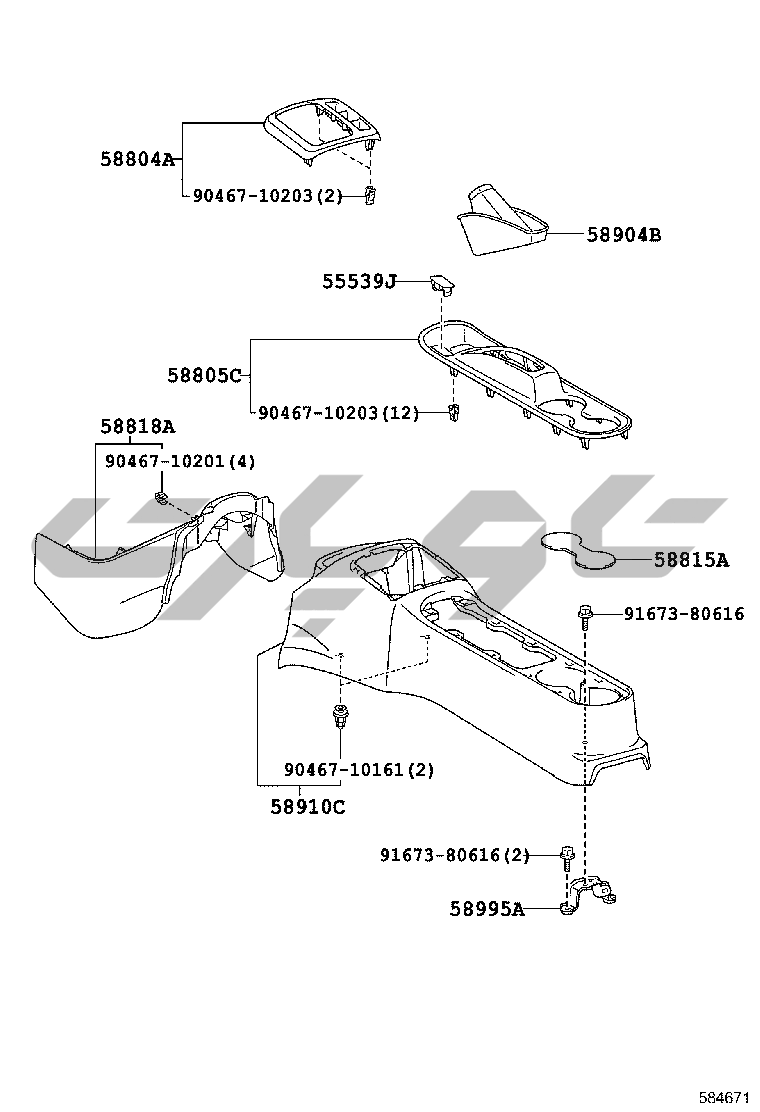 58804A
90467-10203(2)
58904B
55539J
58805C
90467-10203(12)
58818A
90467-10201(4)
58815A
91673-80616
90467-10161(2)
58910C
91673-80616(2)
58995A
584671