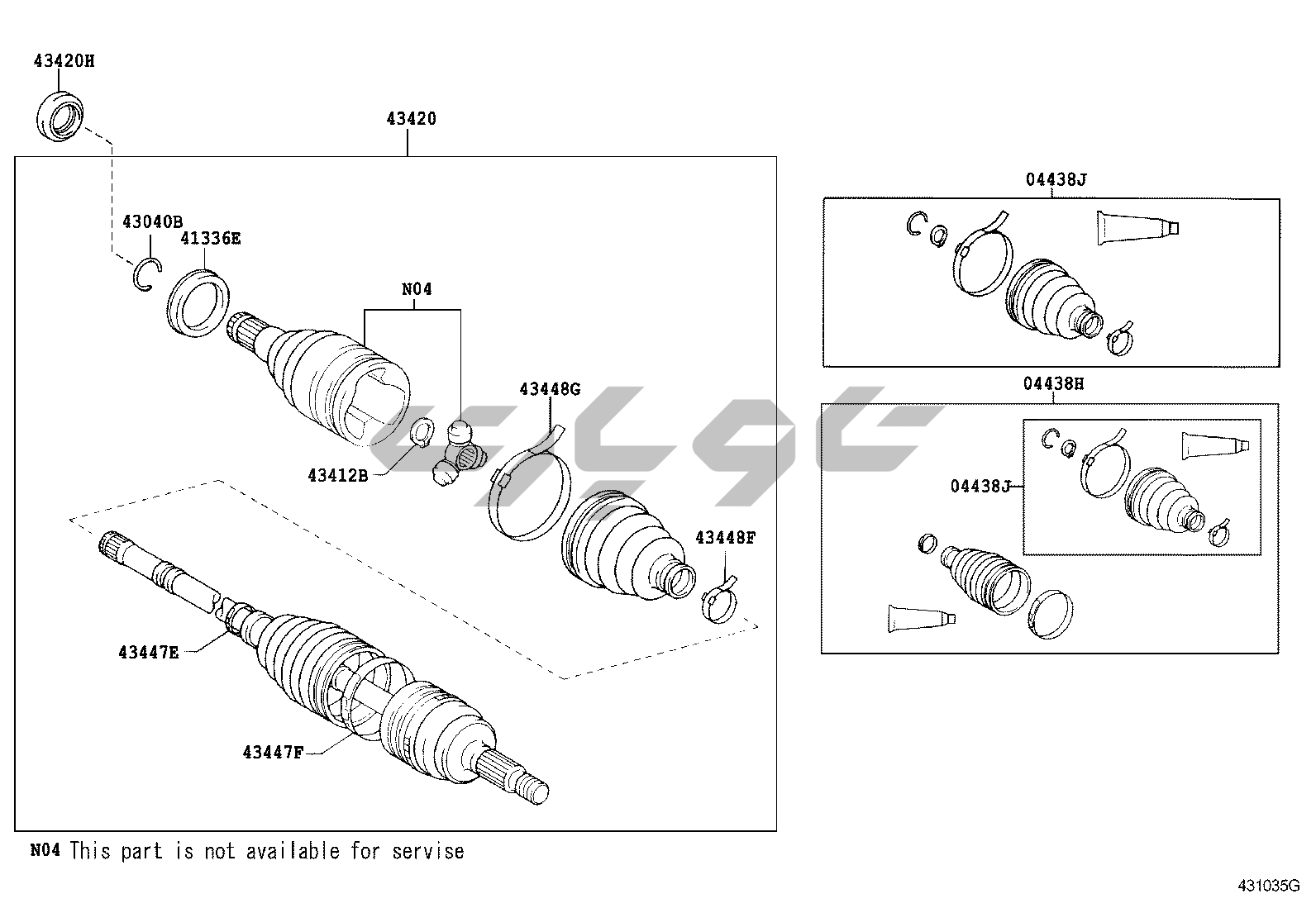 43420H

43420

43040B
41336E

N04

43448G

43412B

43448F

43447E

43447F

04438J

04438H

04438J

N04 This part is not available for servise

431035G