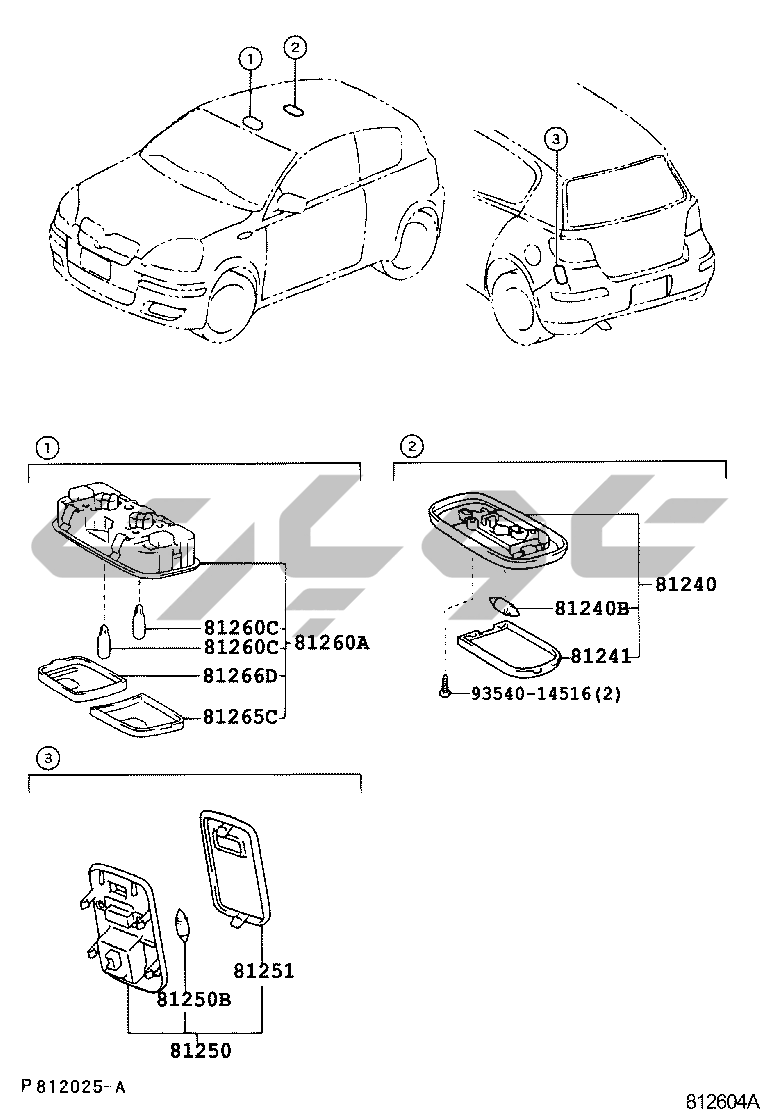 1
2
3
1
81260C
81260C
81260A
81266D
81265C
2
81240
81240B
81241
93540-14516(2)
3
81251
81250B
81250
P812025-A
812604A