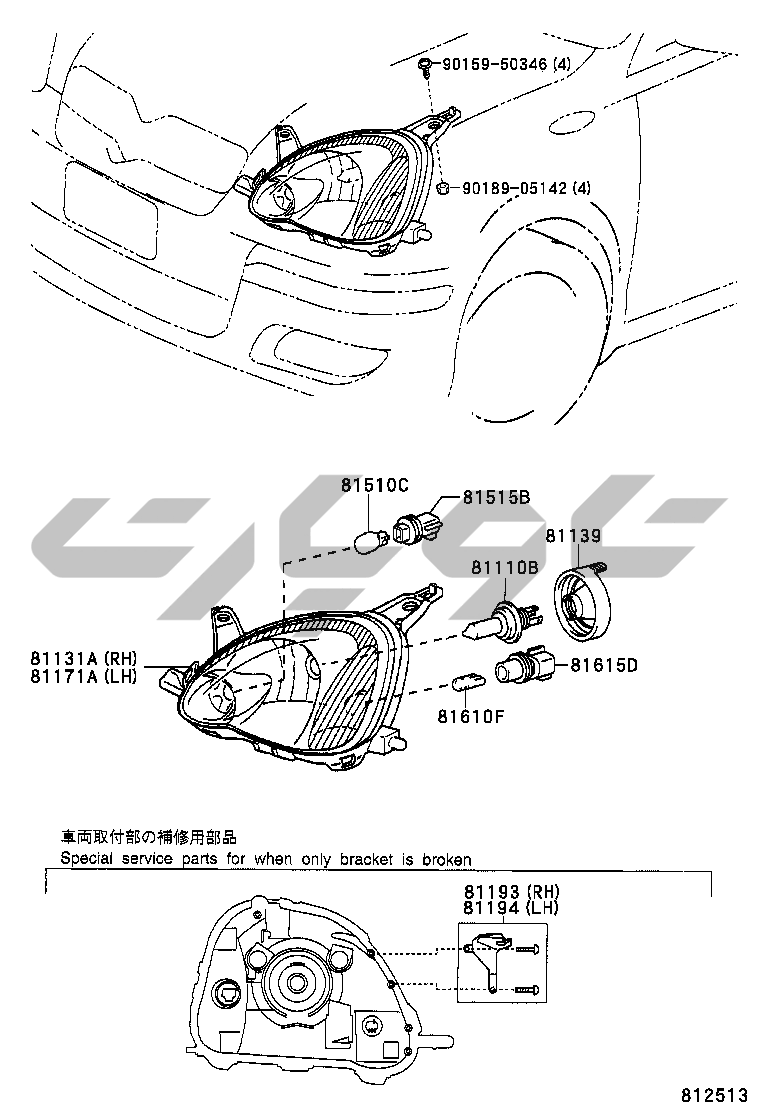 90159-50346 (4)
90189-05142 (4)

81510C
81515B
81139
81110B
81131A (RH)
81171A (LH)
81615D
81610F

車両取付部の補修用部品
Special service parts for when only bracket is broken

81193 (RH)
81194 (LH)

812513