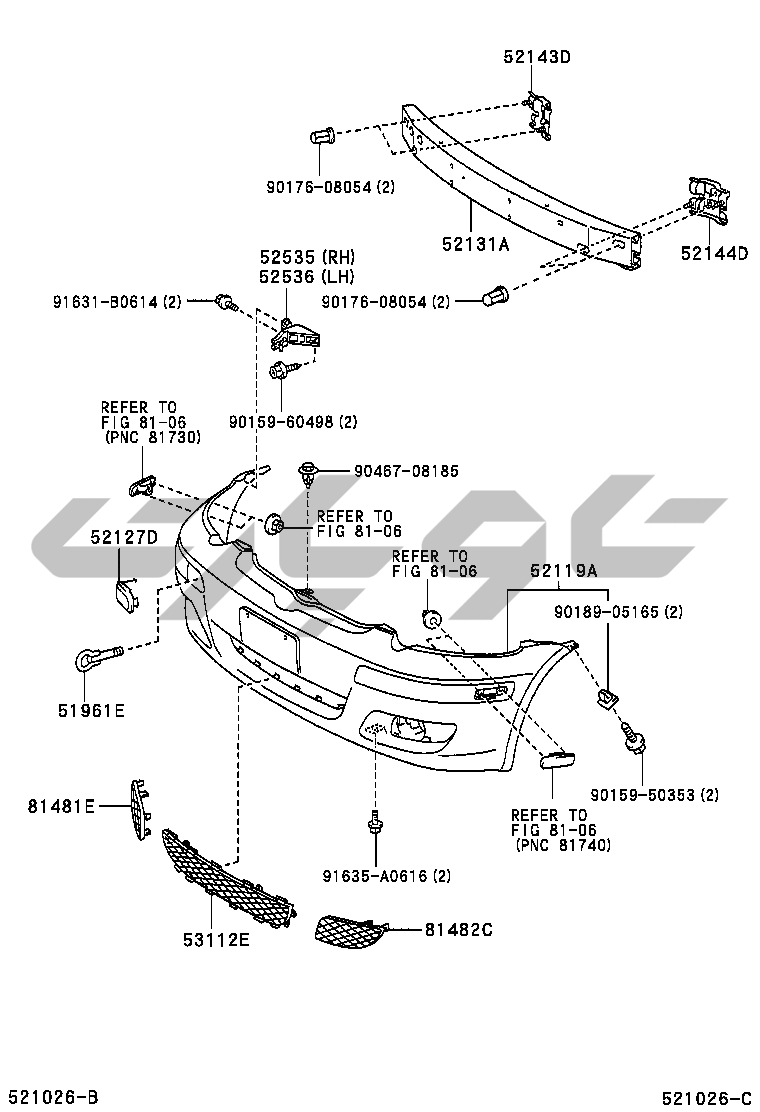 52143D

90176-08054 (2)

52131A

52144D

52535 (RH)
52536 (LH)

91631-B0614 (2)

90176-08054 (2)

90159-60498 (2)

REFER TO
FIG 81-06
(PNC 81730)

90467-08185

REFER TO
FIG 81-06

52127D

REFER TO
FIG 81-06

52119A

90189-05165 (2)

51961E

90159-50353 (2)

81481E

REFER TO
FIG 81-06
(PNC 81740)

91635-A0616 (2)

53112E

81482C

521026-B

521026-C