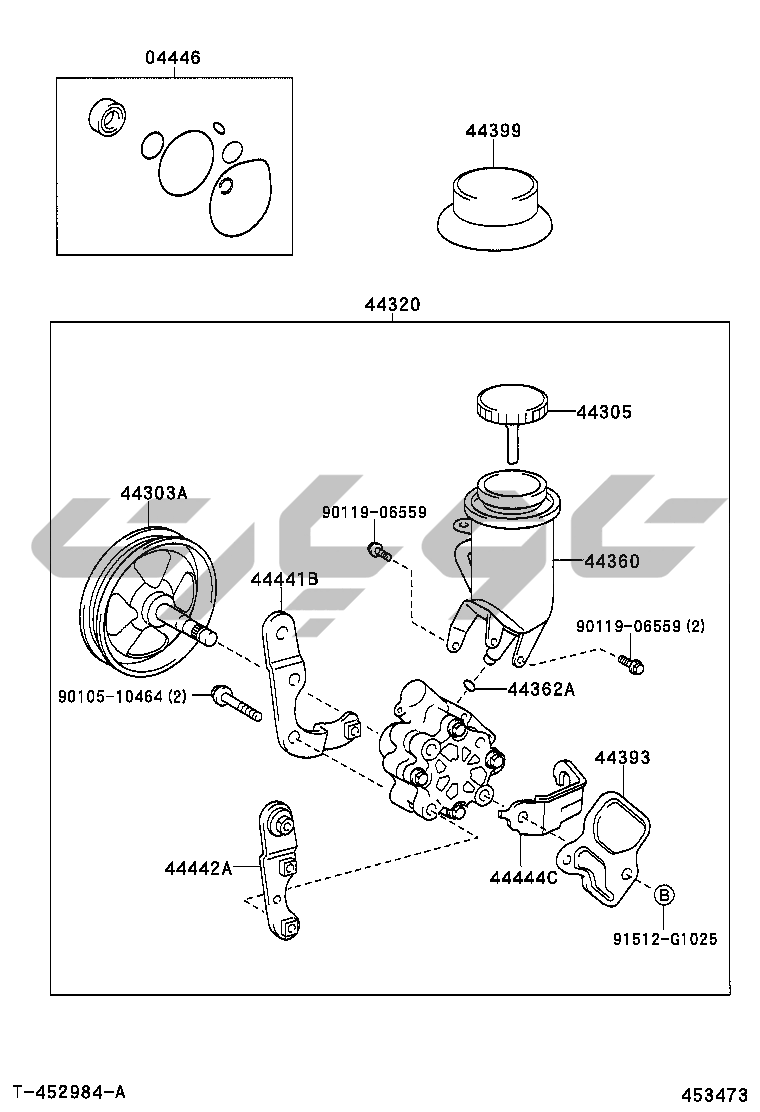 04446

44399

44320

44305

44303A

90119-06559

44360

44441B

90119-06559 (2)

90105-10464 (2)

44362A

44393

44442A

44444C

B

91512-G1025

T-452984-A

453473