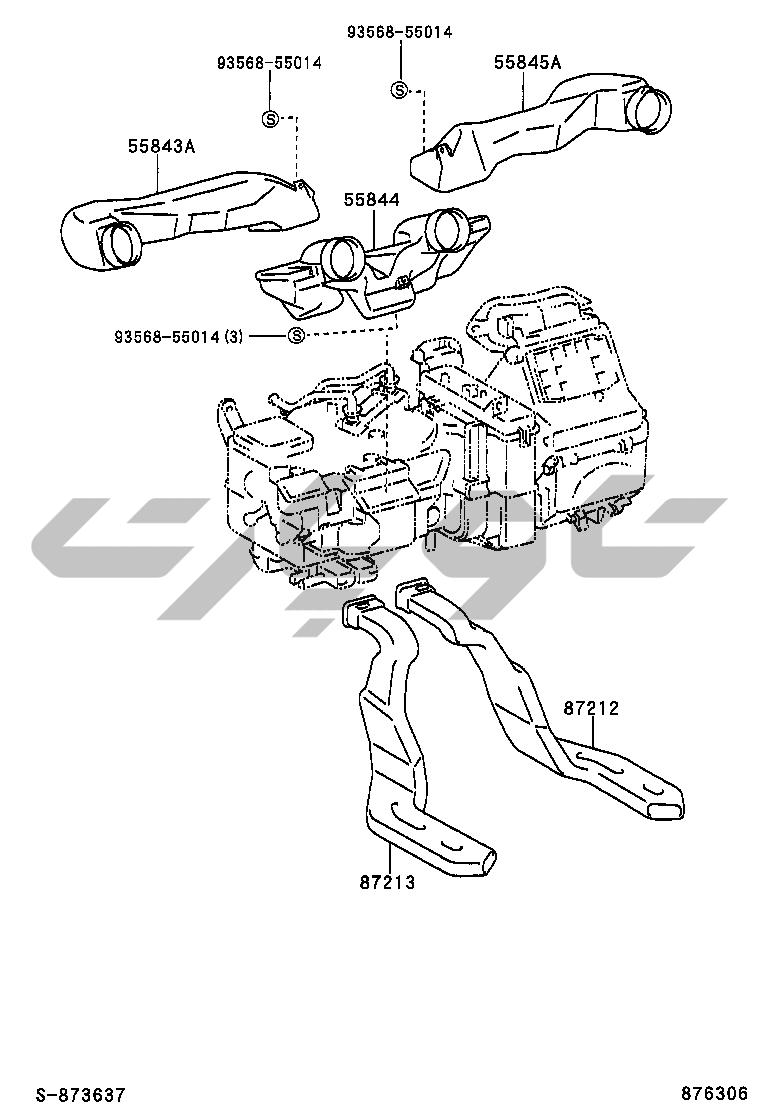 93568-55014

93568-55014

55845A

S

S

55843A

55844

93568-55014 (3)

S

87212

87213

S-873637

876306