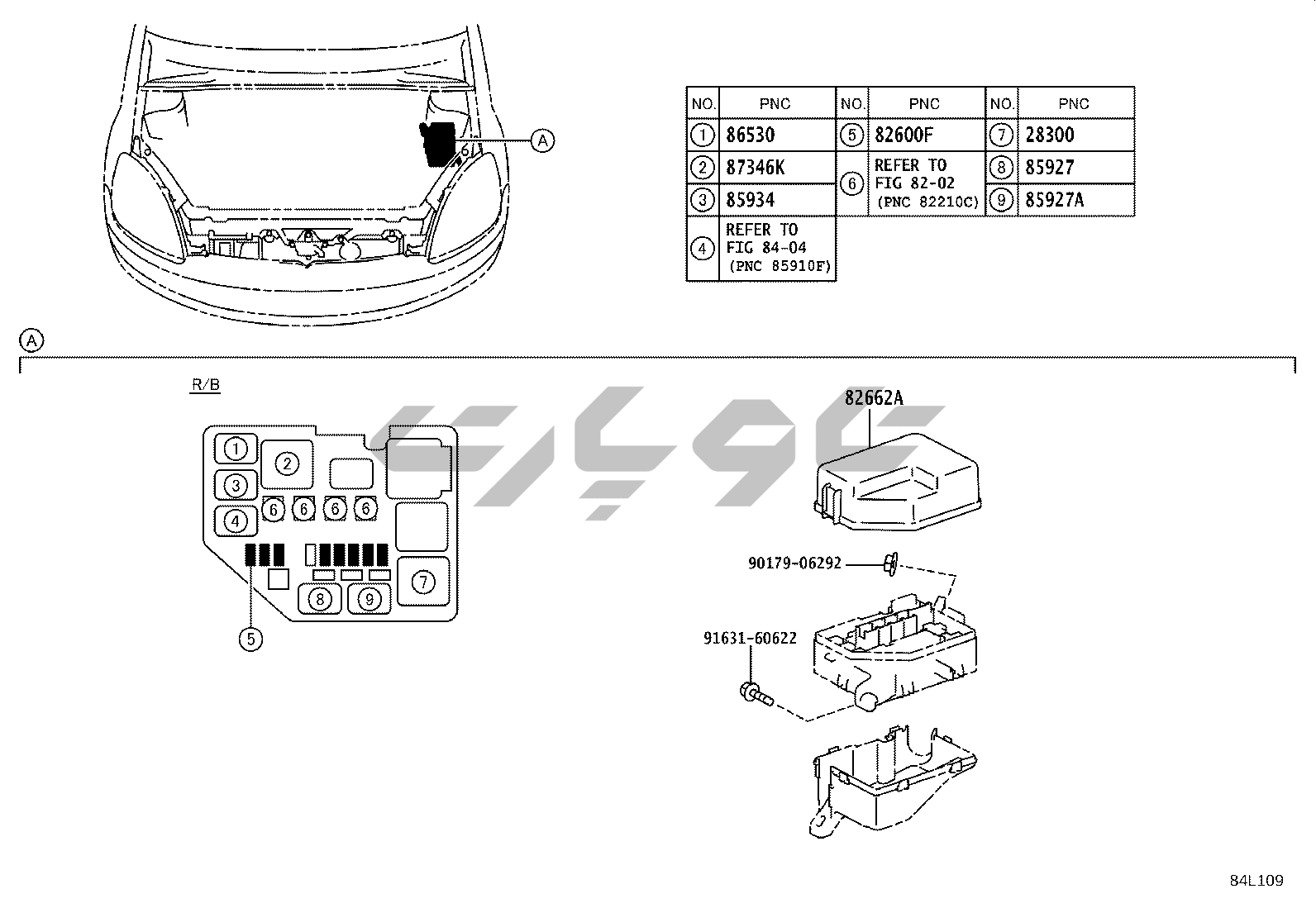 A

| NO. | PNC | NO. | PNC | NO. | PNC |
|---|---|---|---|---|---|
| ① | 86530 | ⑤ | 82600F | ⑦ | 28300 |
| ② | 87346K | ⑥ | REFER TO FIG 82-02 (PNC 82210C) | ⑧ | 85927 |
| ③ | 85934 | | | ⑨ | 85927A |
| ④ | REFER TO FIG 84-04 (PNC 85910F) | | | | |

A

R/B

1 2 3 4 6 6 6 6 7 8 9 5

82662A

90179-06292

91631-60622

84L109