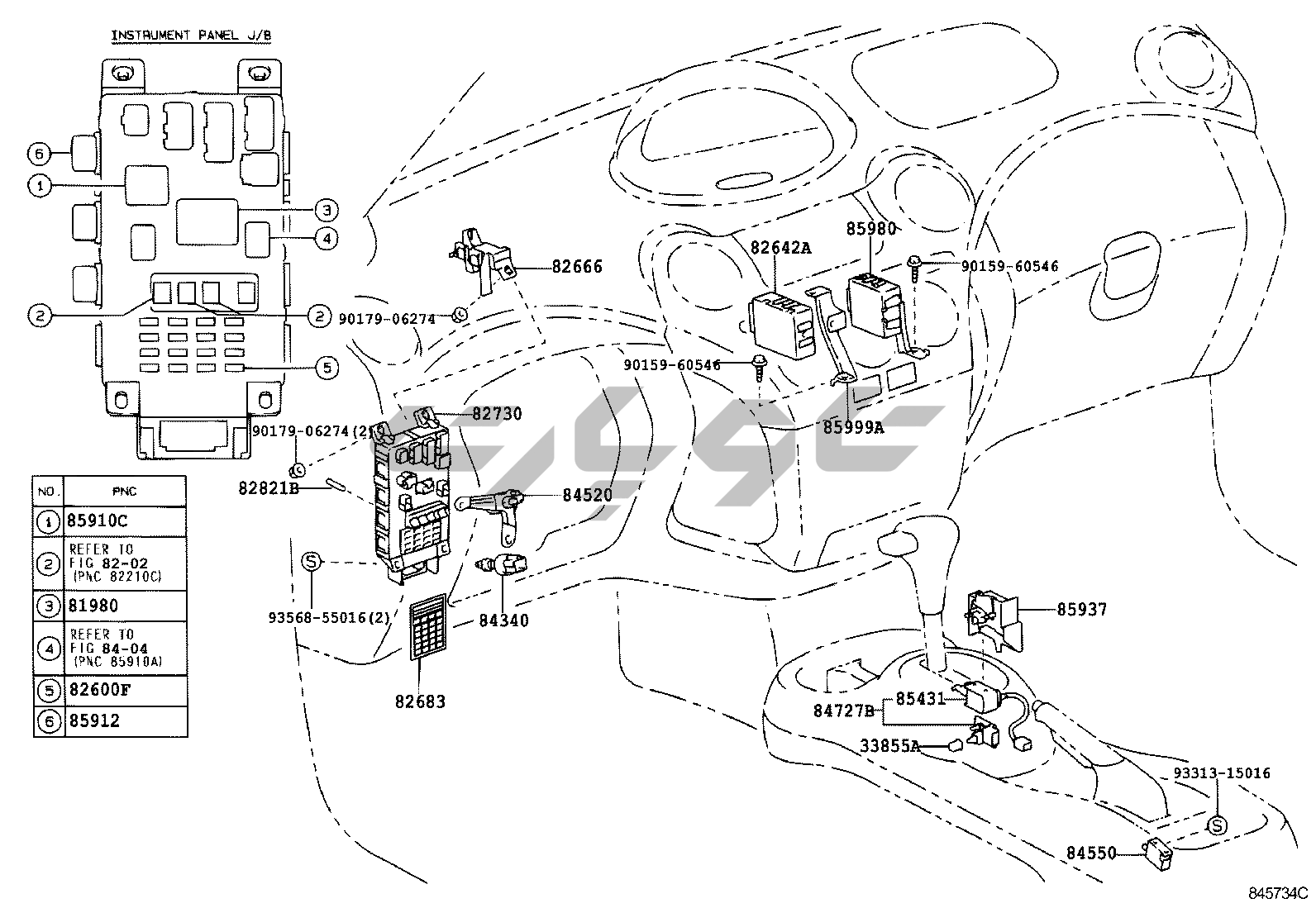 INSTRUMENT PANEL J/B

6
1
3
4
2
2
5

| NO. | PNC |
|---|---|
| 1 | 85910C |
| 2 | REFER TO FIG 82-02 (PNC 82210C) |
| 3 | 81980 |
| 4 | REFER TO FIG 84-04 (PNC 85910A) |
| 5 | 82600F |
| 6 | 85912 |

82666
90179-06274
82642A
85980
90159-60546
90159-60546
85999A
82730
90179-06274(2)
82821B
84520
S
93568-55016(2)
84340
82683
85937
84727B
85431
33855A
93313-15016
S
84550
845734C