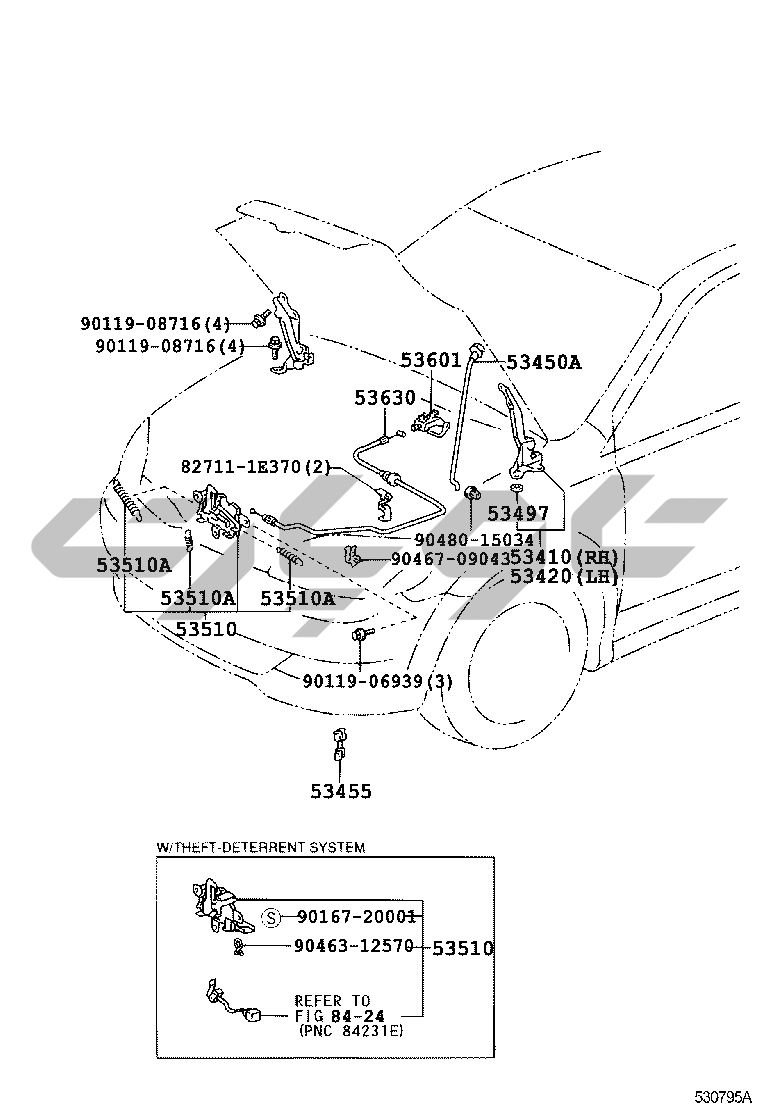 90119-08716(4)
90119-08716(4)
53601
53450A
53630
82711-1E370(2)
53497
90480-15034
90467-09043
53410(RH)
53420(LH)
53510A
53510A
53510A
53510
90119-06939(3)
53455

W/THEFT-DETERRENT SYSTEM
S 90167-20001
90463-12570
53510
REFER TO
FIG 84-24
(PNC 84231E)

530795A