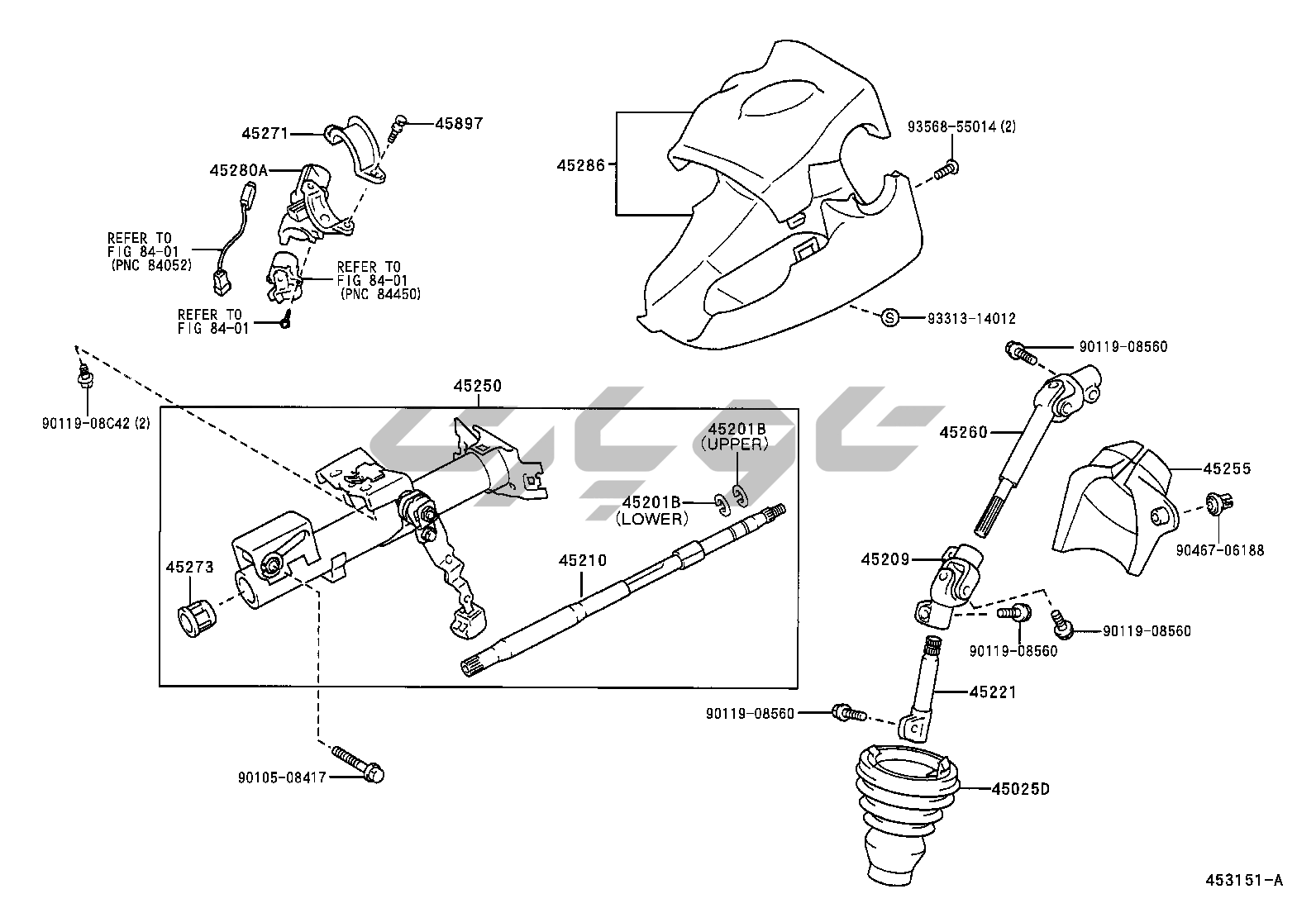 45271
45897
45280A
REFER TO FIG 84-01 (PNC 84052)
REFER TO FIG 84-01 (PNC 84450)
REFER TO FIG 84-01
45286
93568-55014 (2)
S
93313-14012
90119-08560
90119-08C42 (2)
45250
45201B (UPPER)
45201B (LOWER)
45260
45255
90467-06188
45273
45210
45209
90119-08560
90119-08560
45221
90119-08560
90105-08417
45025D
453151-A