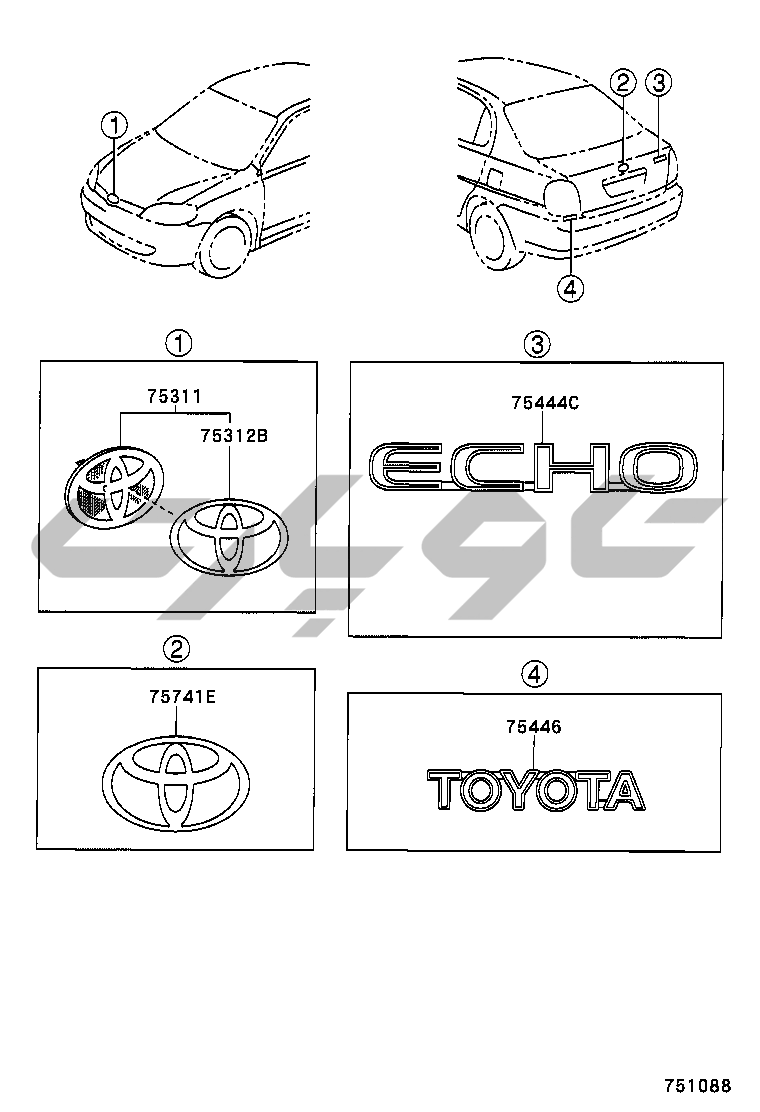 1

2 3

4

1

75311

75312B

3

75444C

ECHO

2

75741E

4

75446

TOYOTA

751088