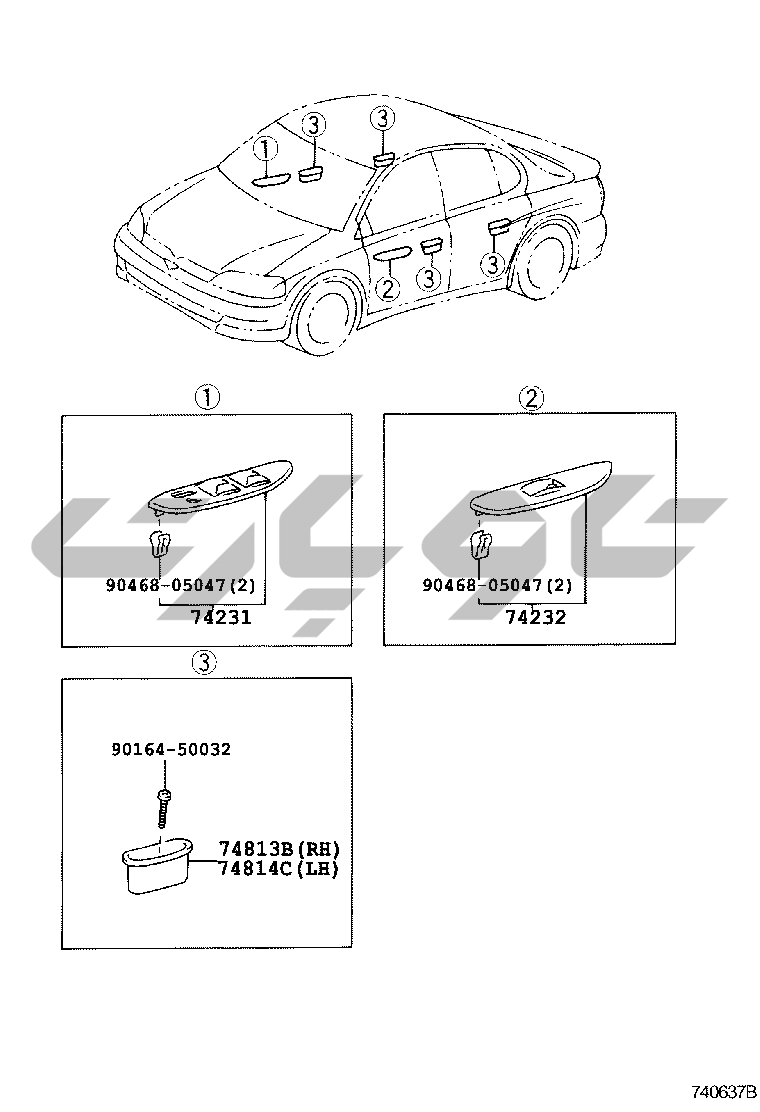 ①
③
③
②
③
③

①
90468-05047(2)
74231

②
90468-05047(2)
74232

③
90164-50032
74813B(RH)
74814C(LH)

740637B