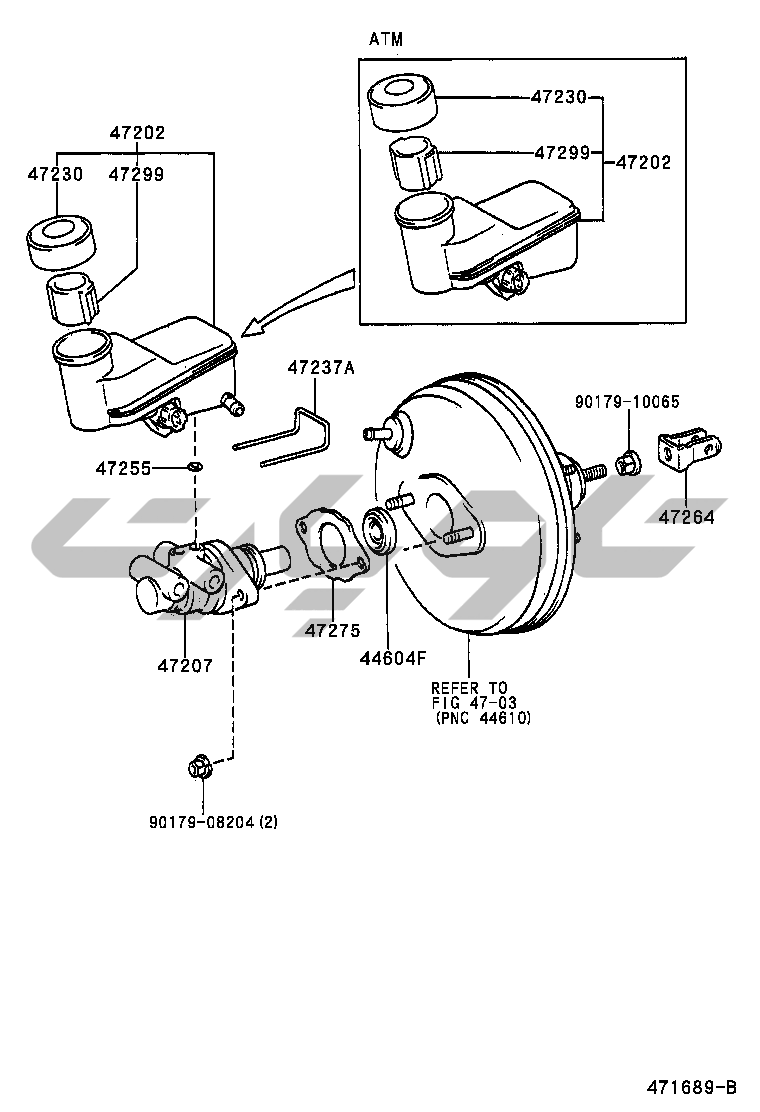 ATM

47230

47299

47202

47202

47230

47299

47237A

90179-10065

47255

47264

47275

47207

44604F

REFER TO
FIG 47-03
(PNC 44610)

90179-08204 (2)

471689-B