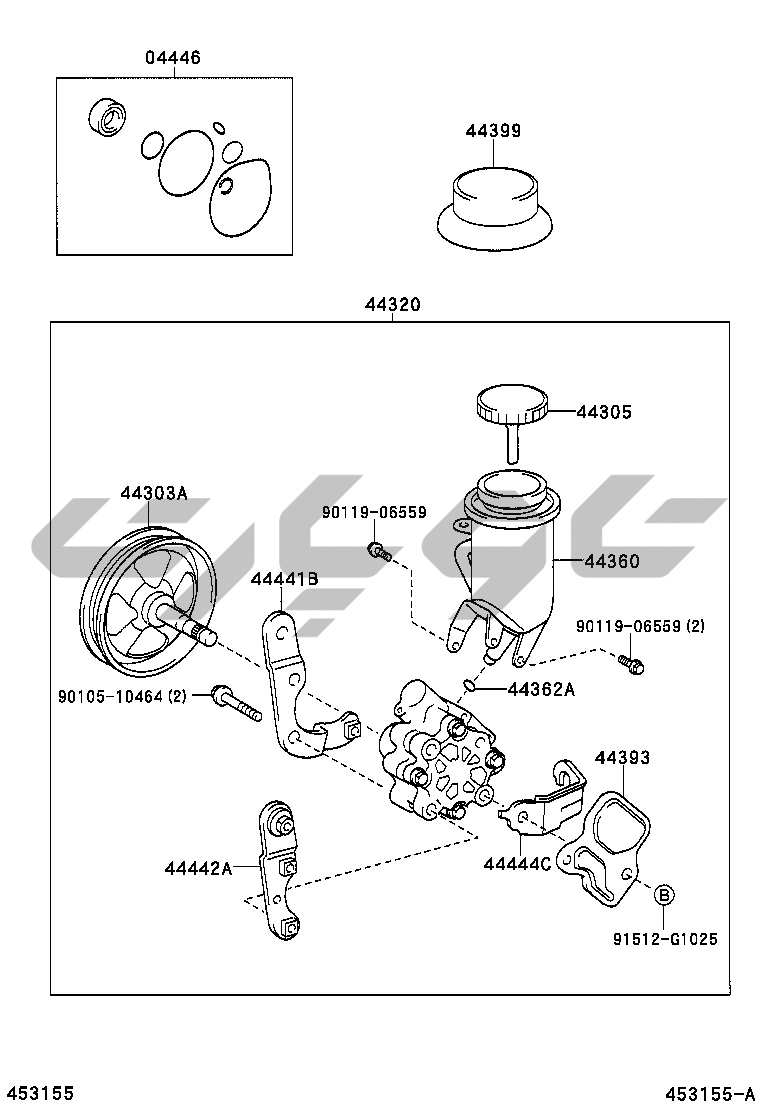 04446

44399

44320

44305

44303A

90119-06559

44360

44441B

90119-06559 (2)

90105-10464 (2)

44362A

44393

44442A

44444C

B

91512-G1025

453155

453155-A