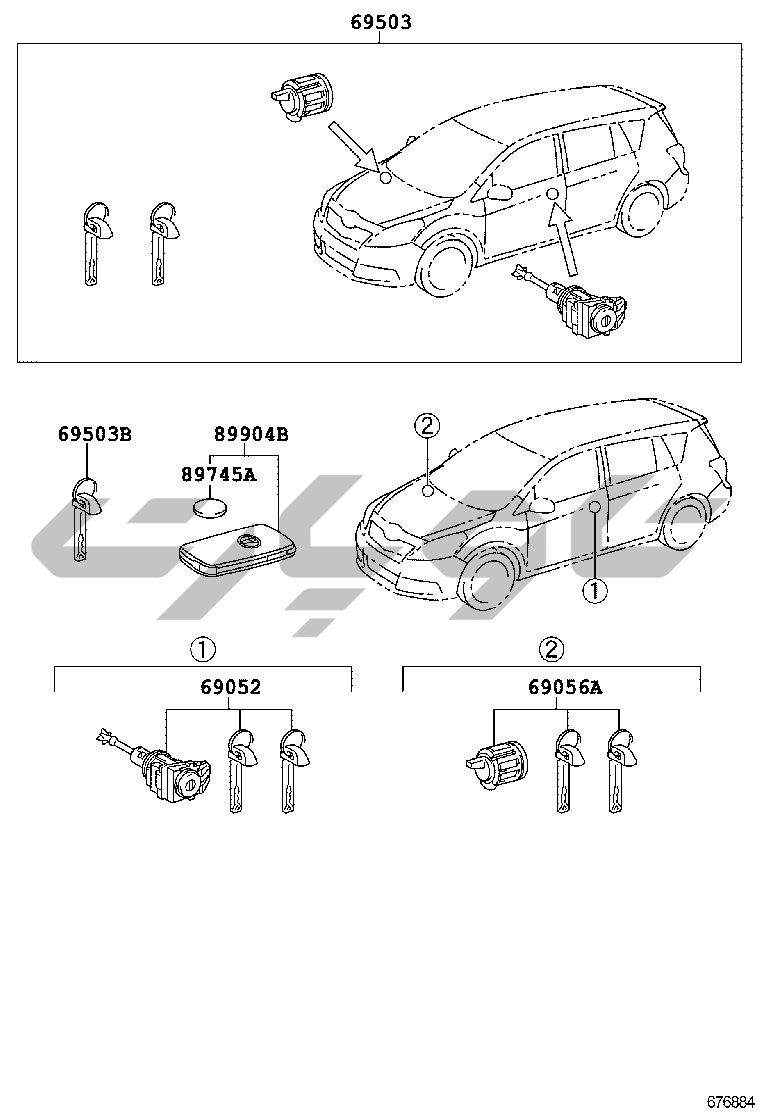 69503

69503B
89904B
89745A

2

1

1
69052

2
69056A

676884