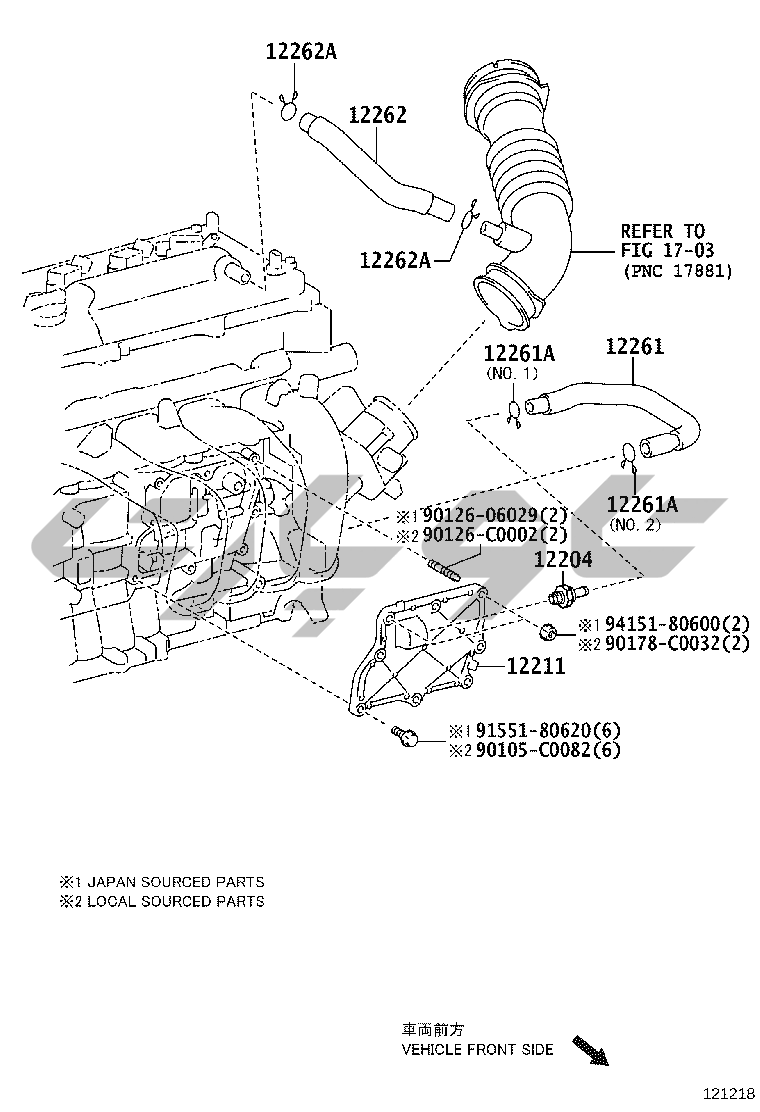 12262A

12262

12262A

REFER TO FIG 17-03 (PNC 17881)

12261A (NO. 1)

12261

12261A (NO. 2)

※1 90126-06029(2)
※2 90126-C0002(2)

12204

※1 94151-80600(2)
※2 90178-C0032(2)

12211

※1 91551-80620(6)
※2 90105-C0082(6)

※1 JAPAN SOURCED PARTS
※2 LOCAL SOURCED PARTS

車両前方
VEHICLE FRONT SIDE

121218