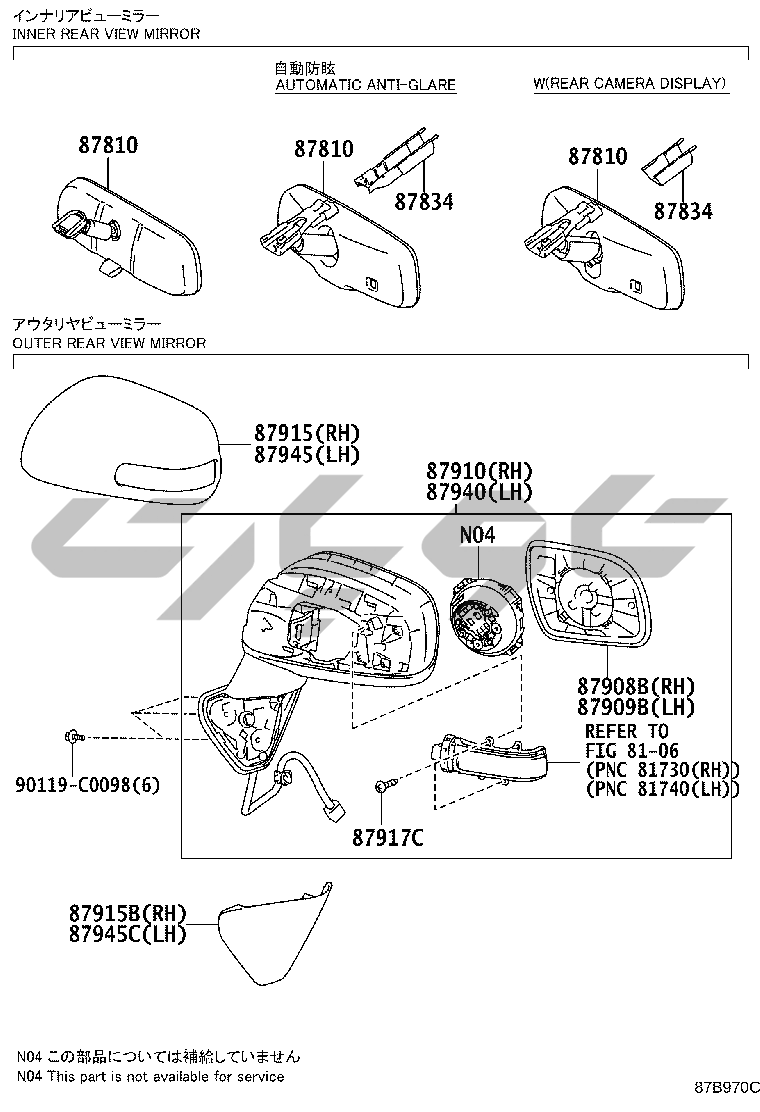 インナリアビューミラー
INNER REAR VIEW MIRROR

自動防眩
AUTOMATIC ANTI-GLARE

W(REAR CAMERA DISPLAY)

87810

87810

87834

87810

87834

アウタリヤビューミラー
OUTER REAR VIEW MIRROR

87915(RH)
87945(LH)

87910(RH)
87940(LH)

N04

87908B(RH)
87909B(LH)

REFER TO
FIG 81-06
(PNC 81730(RH))
(PNC 81740(LH))

90119-C0098(6)

87917C

87915B(RH)
87945C(LH)

N04 この部品については補給していません
N04 This part is not available for service

87B970C