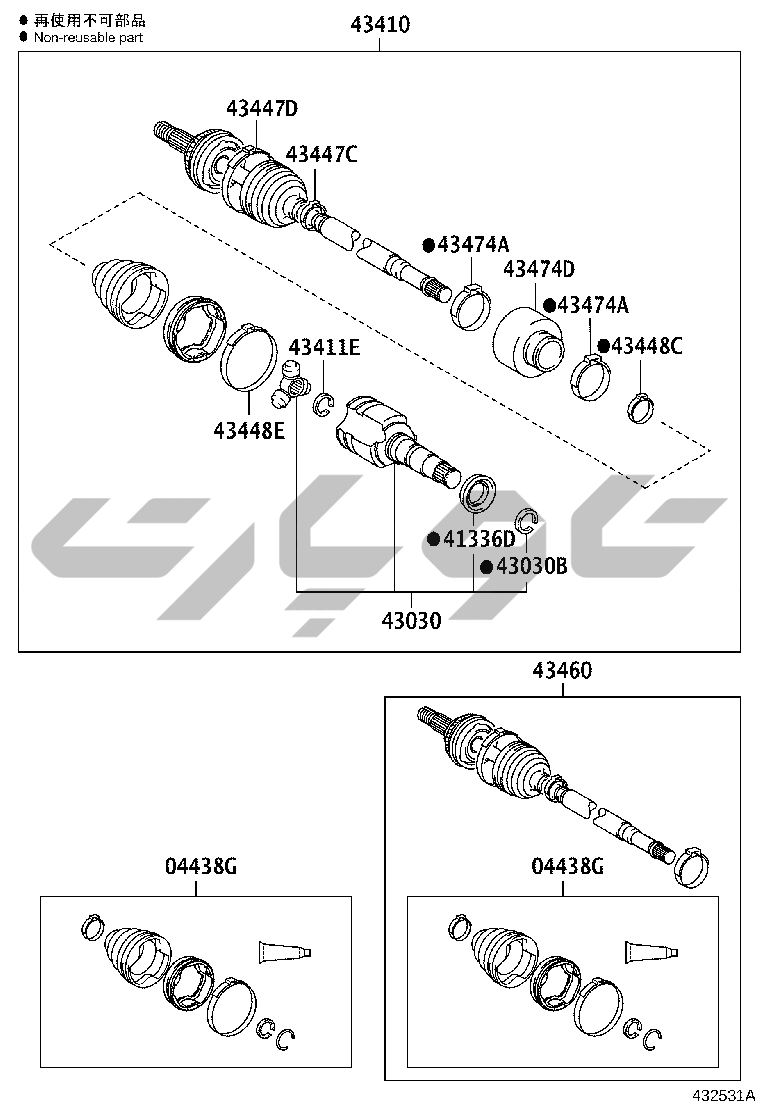 ● 再使用不可部品
● Non-reusable part

43410

43447D
43447C
●43474A
43474D
●43474A
●43448C
43411E
43448E
●41336D
●43030B
43030

43460

04438G

04438G

432531A