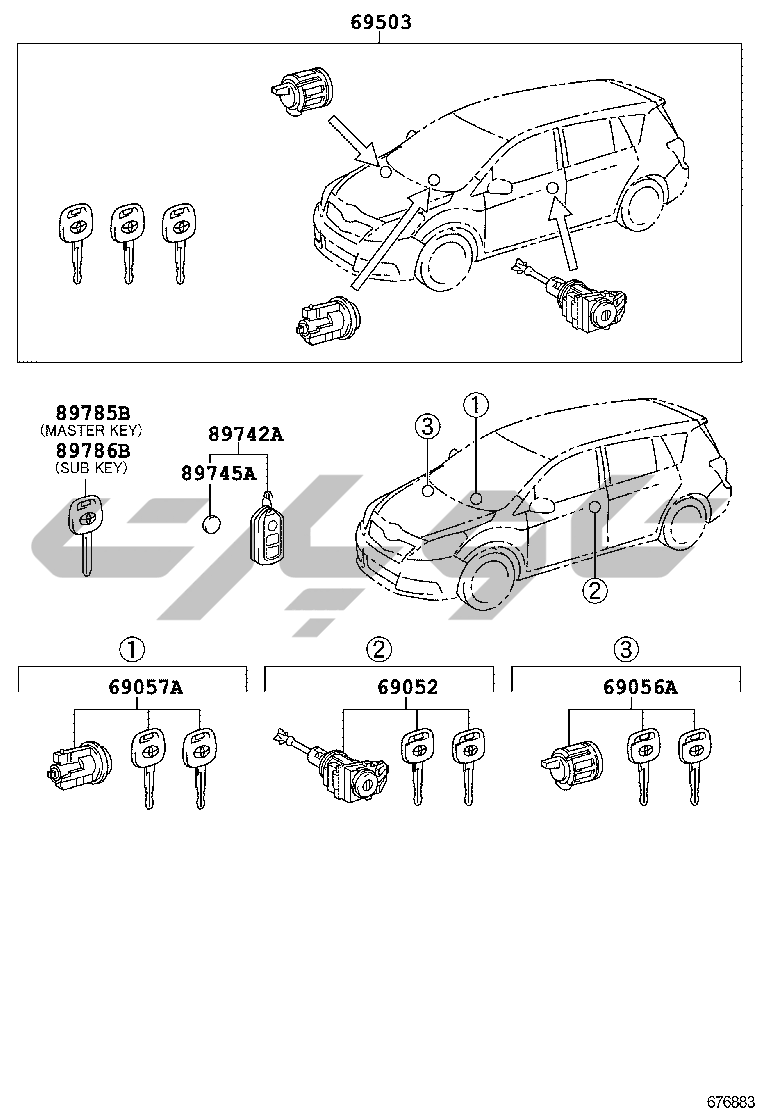 69503

89785B
(MASTER KEY)
89786B
(SUB KEY)

89742A
89745A

3 1

2

1
69057A

2
69052

3
69056A

676883