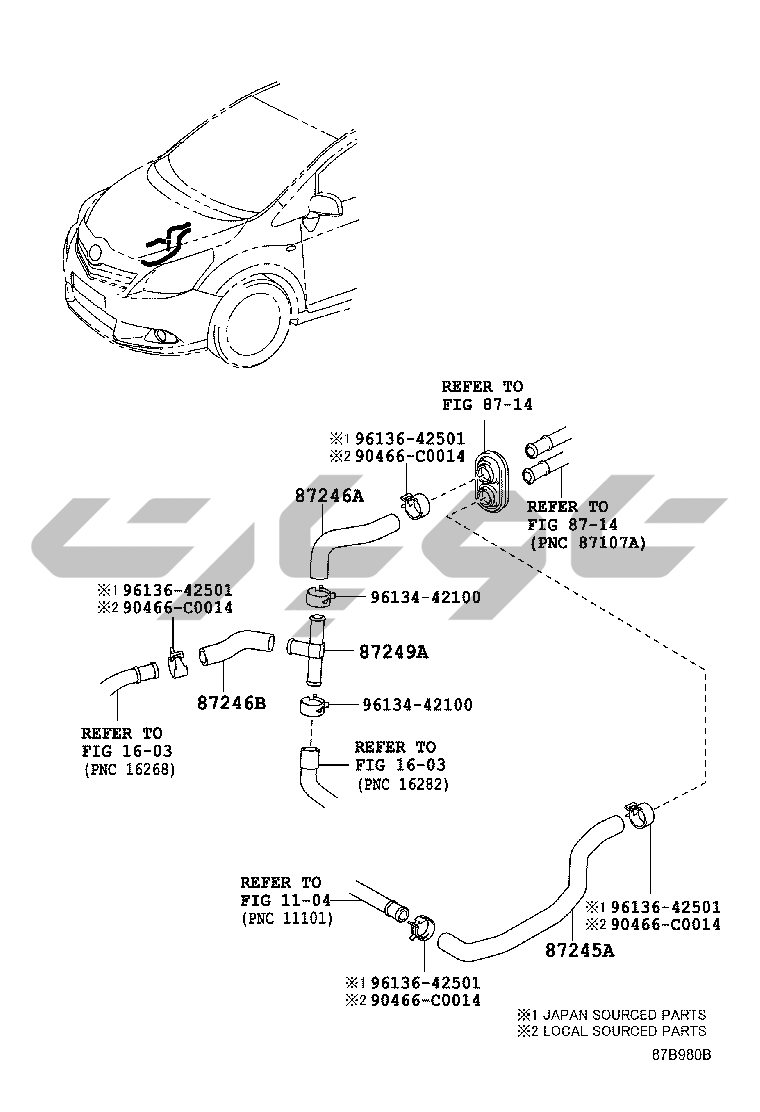 REFER TO
FIG 87-14

※1 96136-42501
※2 90466-C0014

87246A

REFER TO
FIG 87-14
(PNC 87107A)

※1 96136-42501
※2 90466-C0014

96134-42100

87249A

87246B

96134-42100

REFER TO
FIG 16-03
(PNC 16268)

REFER TO
FIG 16-03
(PNC 16282)

REFER TO
FIG 11-04
(PNC 11101)

※1 96136-42501
※2 90466-C0014

87245A

※1 96136-42501
※2 90466-C0014

※1 JAPAN SOURCED PARTS
※2 LOCAL SOURCED PARTS

87B980B