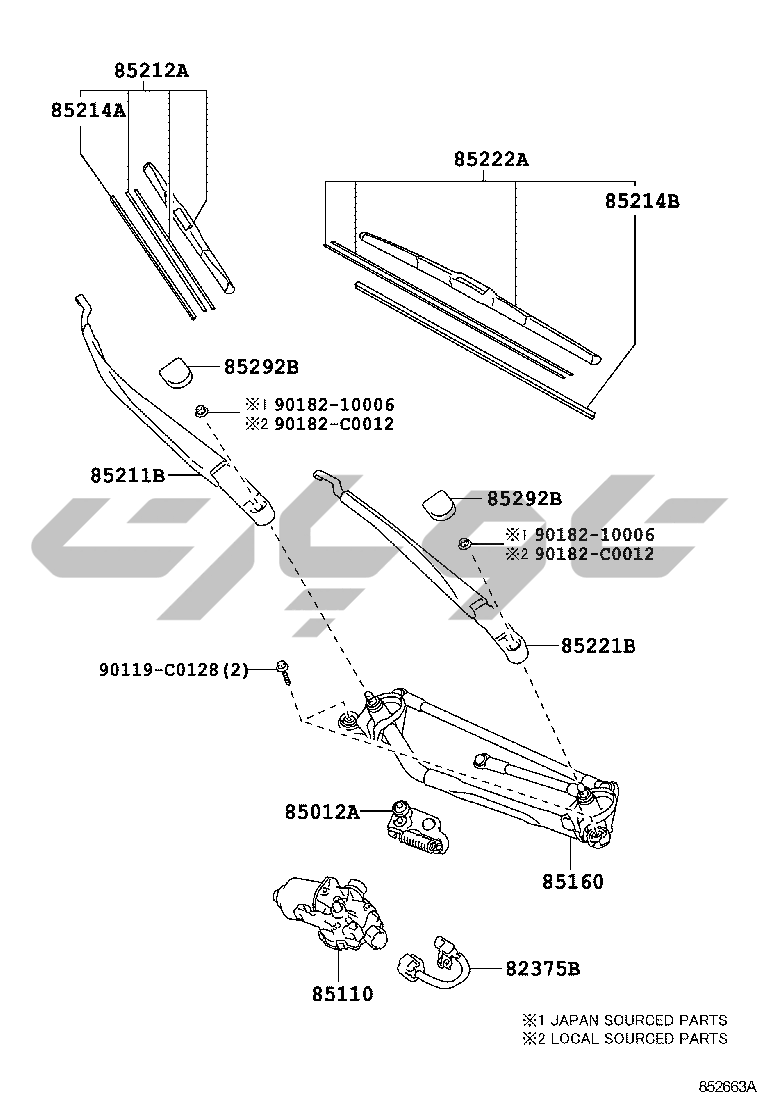 85212A
85214A
85222A
85214B
85292B
※1 90182-10006
※2 90182-C0012
85211B
85292B
※1 90182-10006
※2 90182-C0012
85221B
90119-C0128(2)
85012A
85160
85110
82375B
※1 JAPAN SOURCED PARTS
※2 LOCAL SOURCED PARTS
852663A