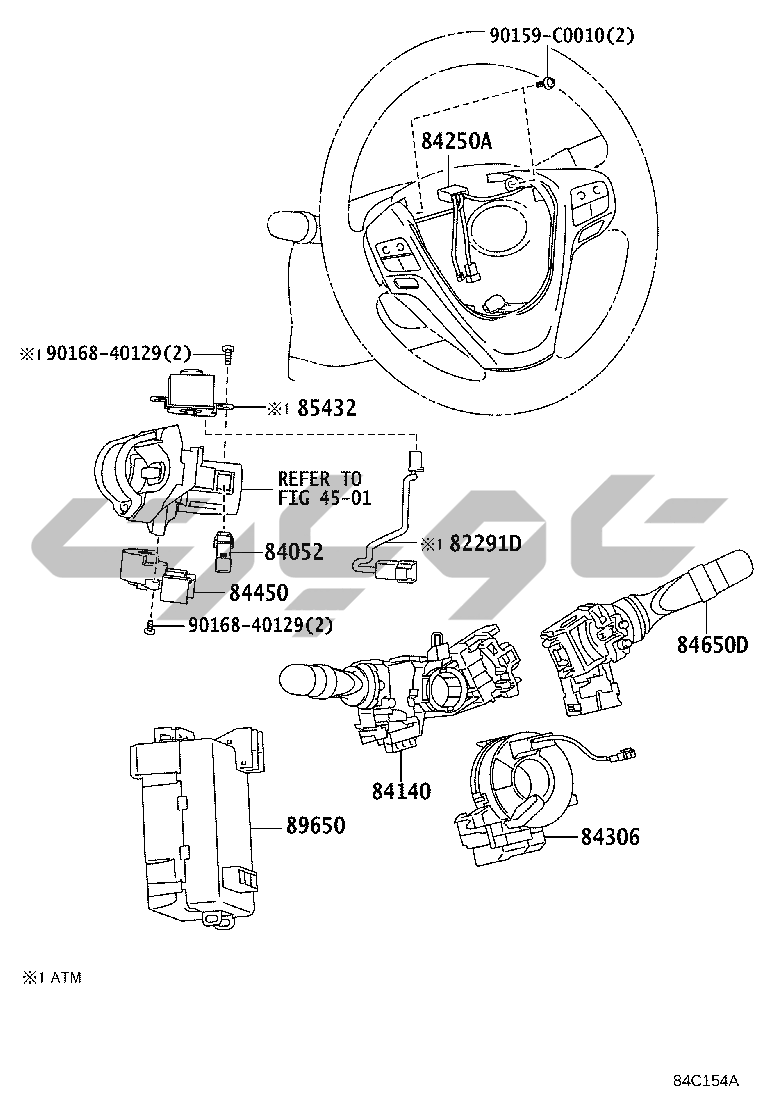 90159-C0010(2)

84250A

※1 90168-40129(2)

※1 85432

REFER TO FIG 45-01

84052

※1 82291D

84450

90168-40129(2)

84650D

84140

89650

84306

※1 ATM

84C154A