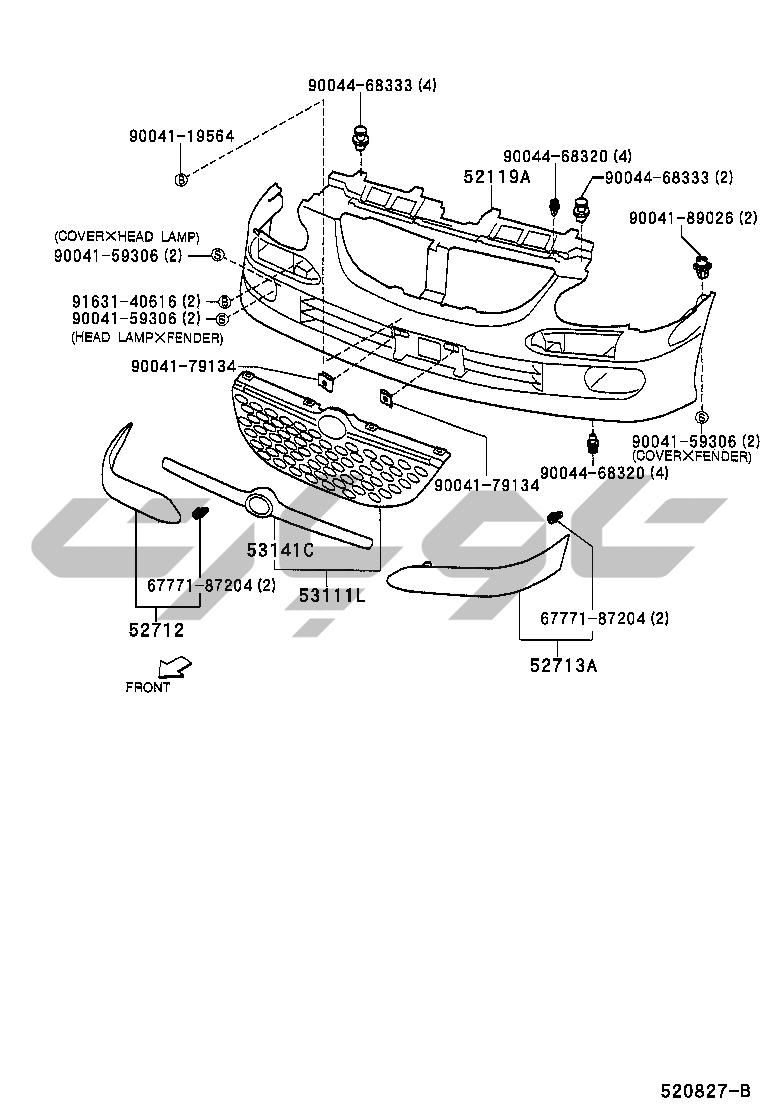 90044-68333 (4)
90041-19564
90044-68320 (4)
52119A
90044-68333 (2)
90041-89026 (2)
(COVER×HEAD LAMP)
90041-59306 (2)
91631-40616 (2)
90041-59306 (2)
(HEAD LAMP×FENDER)
90041-79134
90041-59306 (2)
(COVER×FENDER)
90044-68320 (4)
90041-79134
53141C
67771-87204 (2)
53111L
52712
67771-87204 (2)
52713A
FRONT
520827-B