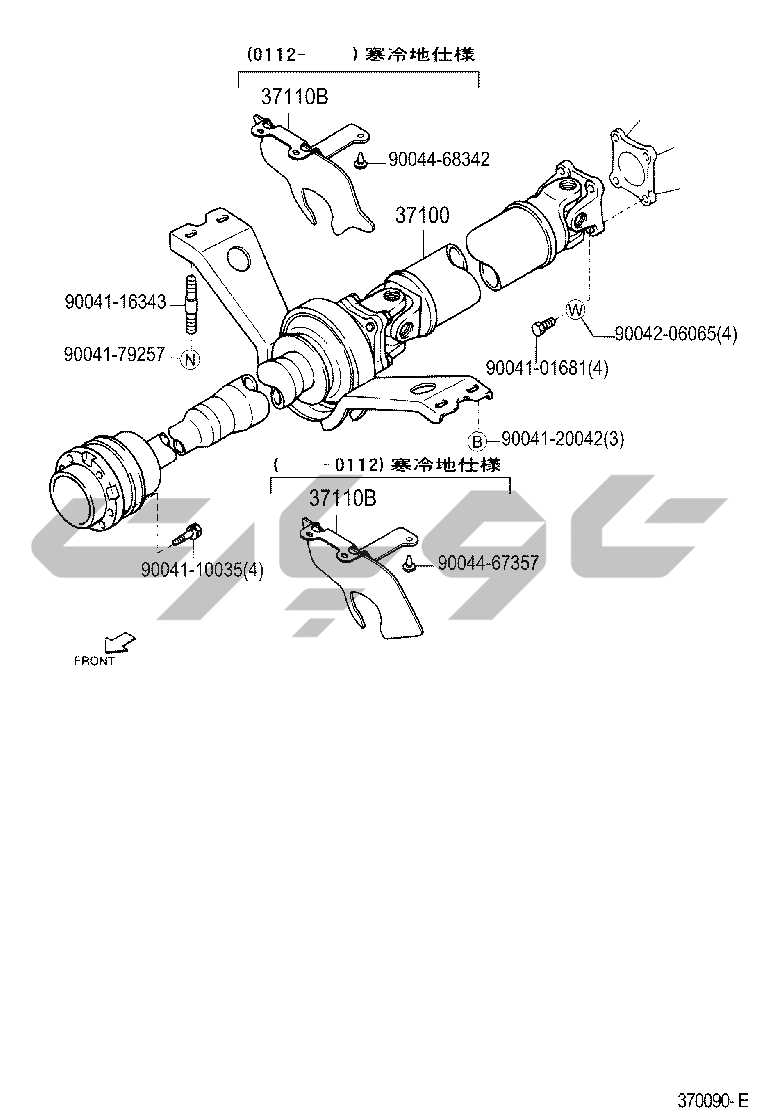 (0112-　　)寒冷地仕様

37110B

90044-68342

37100

90041-16343

90041-79257

N

W

90042-06065(4)

90041-01681(4)

B

90041-20042(3)

(　　-0112)寒冷地仕様

37110B

90044-67357

90041-10035(4)

FRONT

370090-E