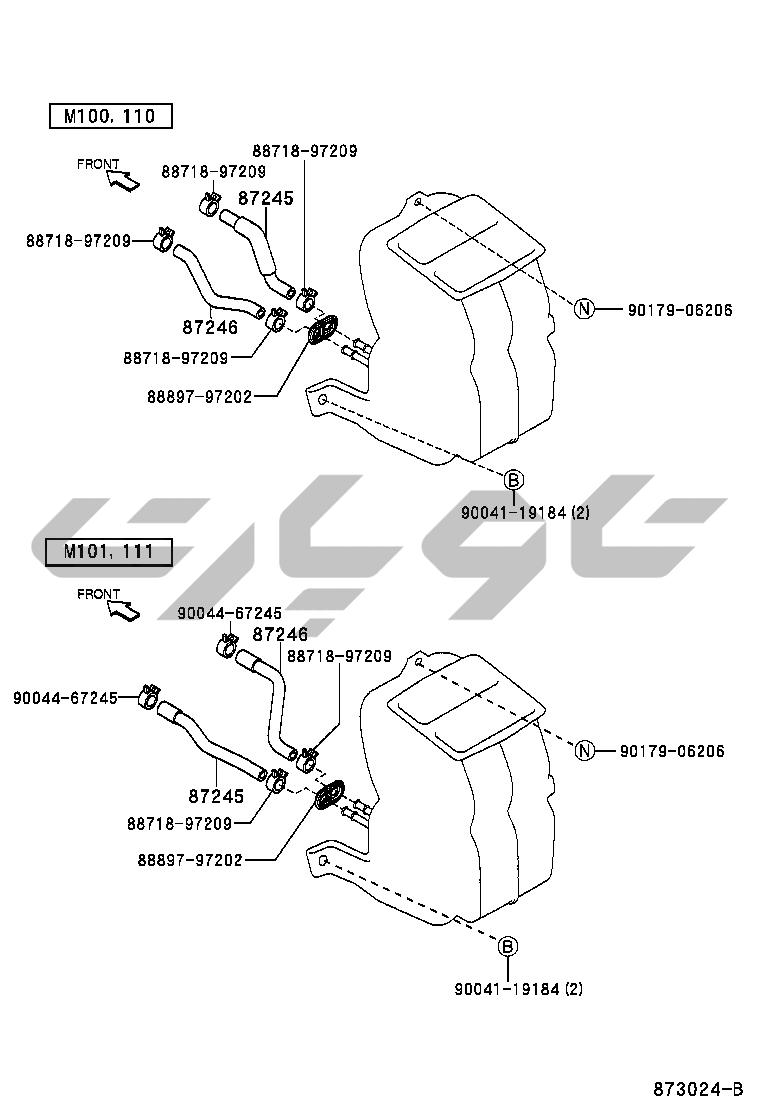 M100, 110

FRONT

88718-97209
88718-97209
87245
88718-97209
87246
88718-97209
88897-97202
N 90179-06206
B
90041-19184 (2)

M101, 111

FRONT

90044-67245
87246
88718-97209
90044-67245
87245
88718-97209
88897-97202
N 90179-06206
B
90041-19184 (2)

873024-B