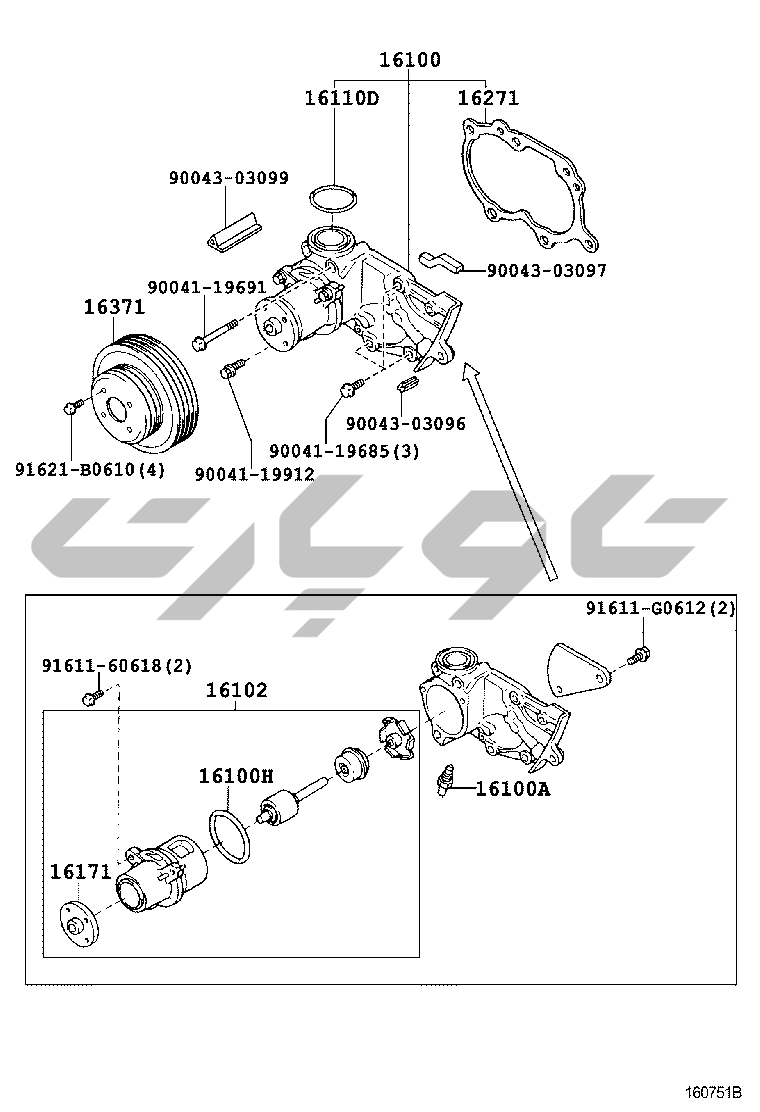 16100
16110D
16271
90043-03099
90043-03097
90041-19691
16371
90043-03096
90041-19685(3)
91621-B0610(4)
90041-19912

تویوتا

91611-G0612(2)
91611-60618(2)
16102
16100H
16100A
16171

160751B